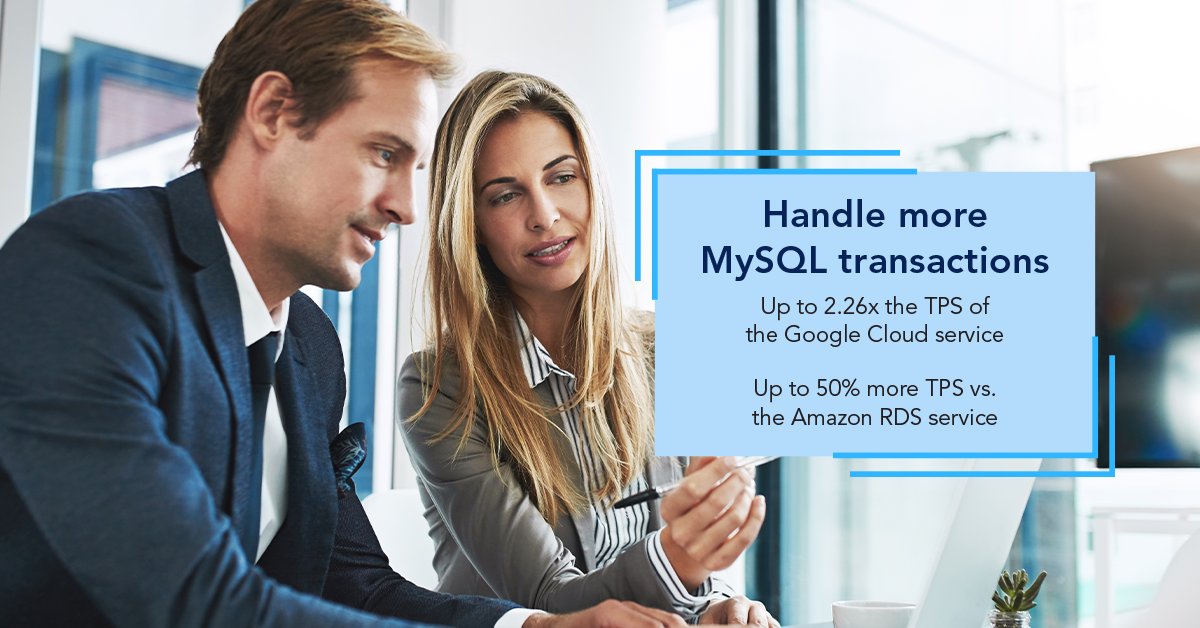 Handle more MySQL transactions

Up to 2.26x the TPS of the Google Cloud service

Up to 50% more TPS vs. the Amazon RDS service