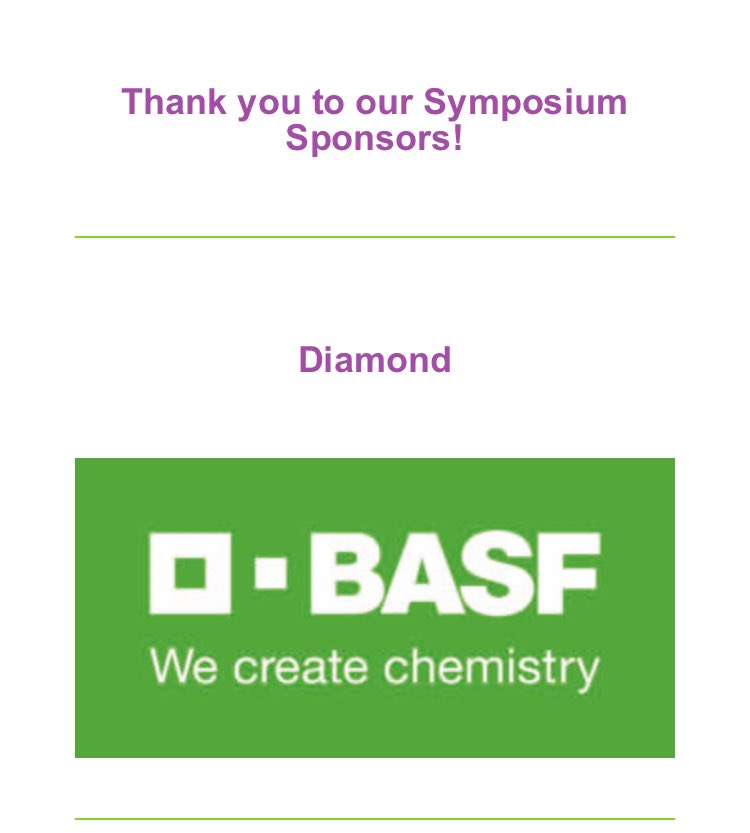 Thank you to our Symposium Sponsors!

Diamond

BASF

We create chemistry