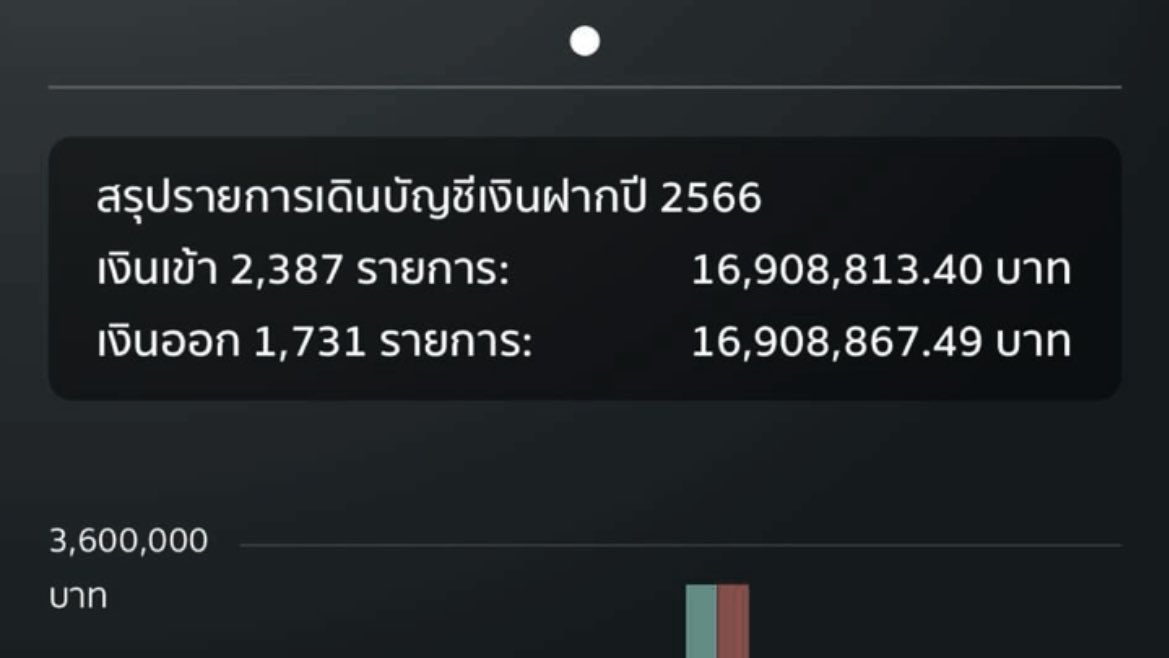 สรุปรายการเดินบัญชีเงินฝากปี 2566
เงินเข้า 2,387 รายการ: 16,908,813.40 บาท
เงินออก 1,731 รายการ: 16,908,867.49 บาท

3,600,000
บาท