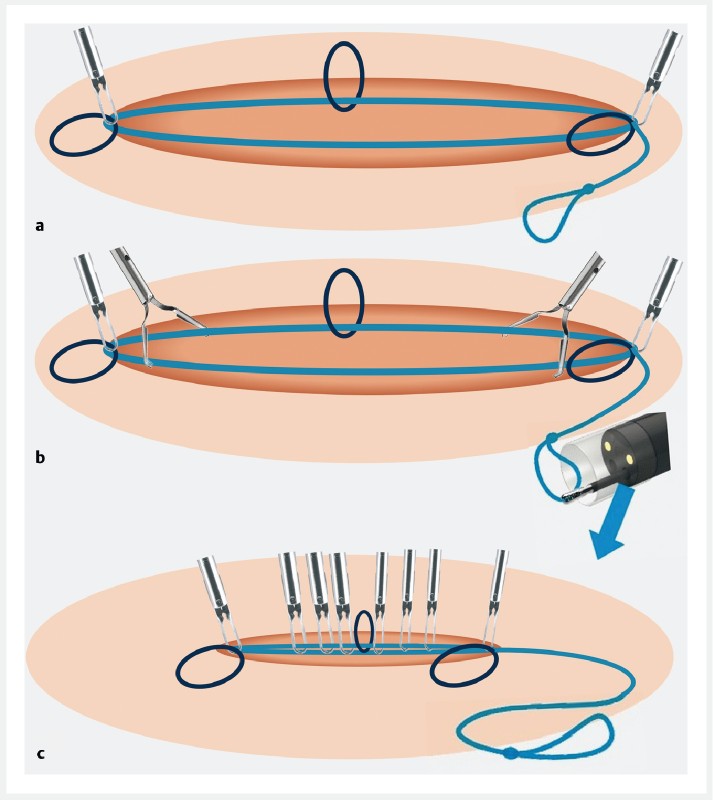 a

b

c