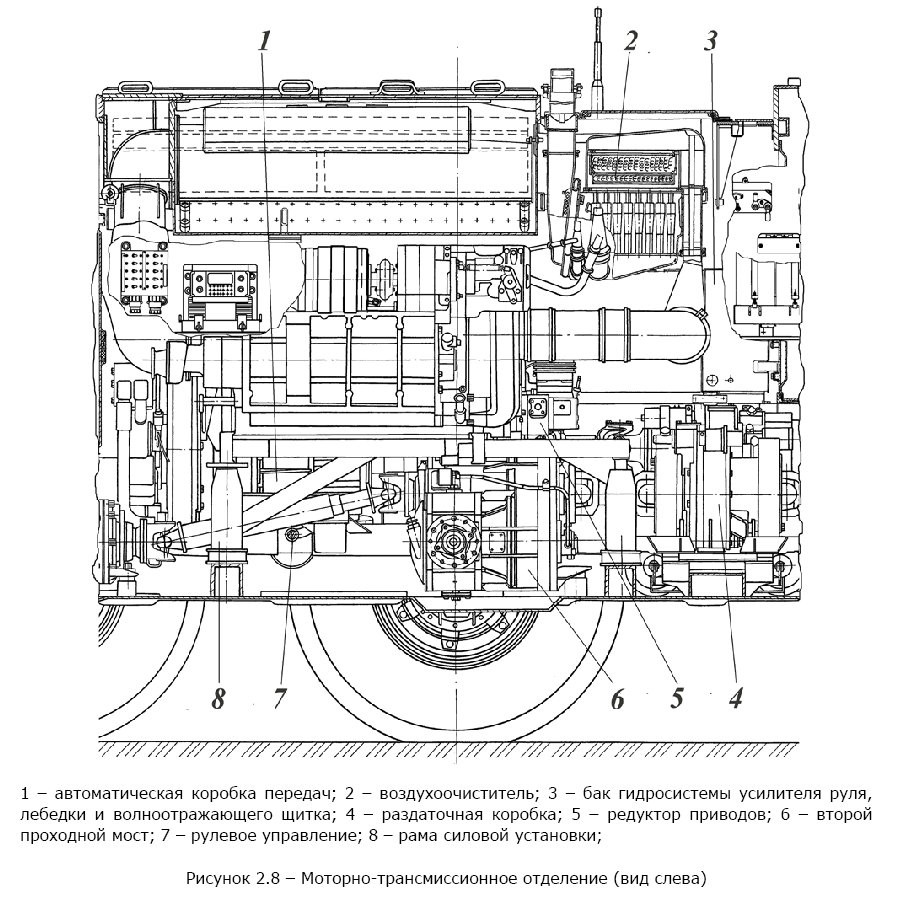 1

2

3

8

7

6

5

4

1 – автоматическая коробка передач; 2 – воздухоочиститель; 3 – бак гидросистемы усилителя руля, лебедки и волноотражающего щитка; 4 – раздаточная коробка; 5 – редуктор приводов; 6 – второй проходной мост; 7 – рулевое управление; 8 – рама силовой установки;

Рисунок 2.8 – Моторно-трансмиссионное отделение (вид слева)