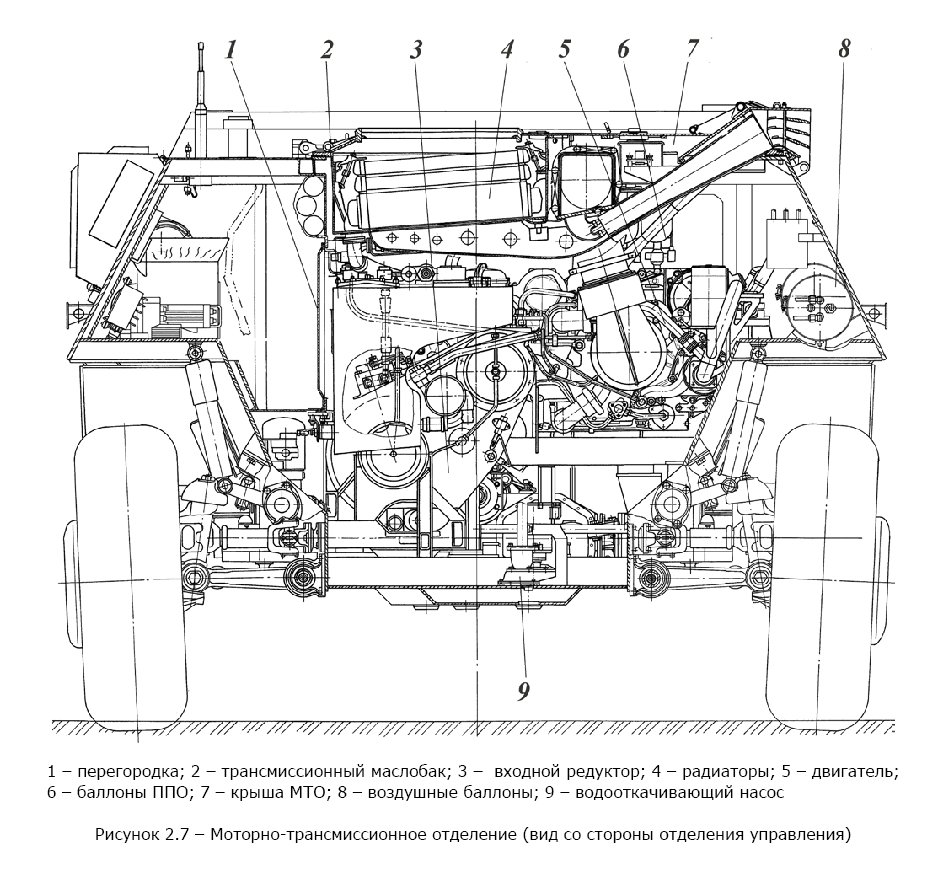 1 2 3 4 5 6 7 8

9

1 – перегородка; 2 – трансмиссионный маслобак; 3 – входной редуктор; 4 – радиаторы; 5 – двигатель; 6 – баллоны ППО; 7 – крыша МТО; 8 – воздушные баллоны; 9 – водооткачивающий насос

Рисунок 2.7 – Моторно-трансмиссионное отделение (вид со стороны отделения управления)