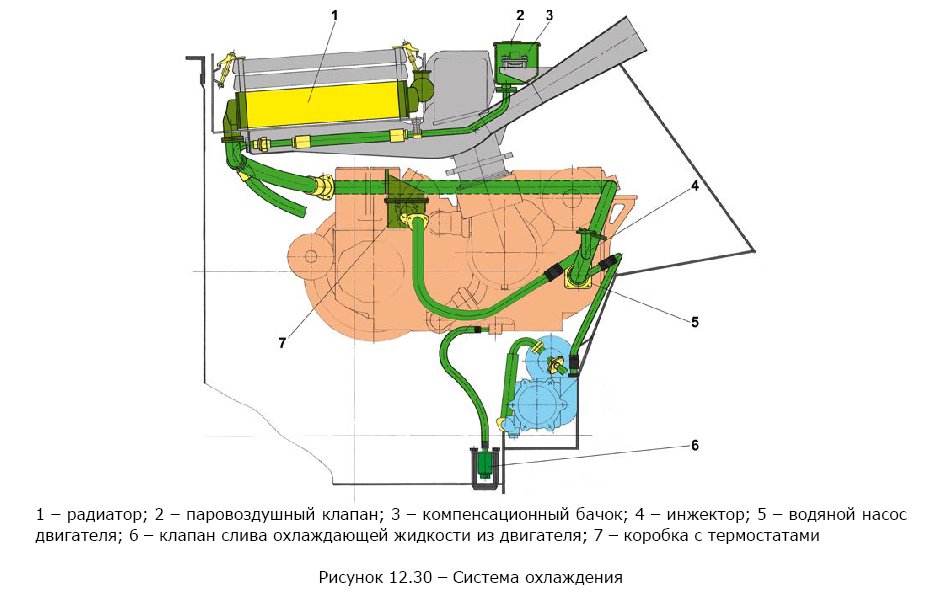 1

2

3

4

5

7

6

1 – радиатор; 2 – паровоздушный клапан; 3 – компенсационный бачок; 4 – инжектор; 5 – водяной насос двигателя; 6 – клапан слива охлаждающей жидкости из двигателя; 7 – коробка с термостатами

Рисунок 12.30 – Система охлаждения