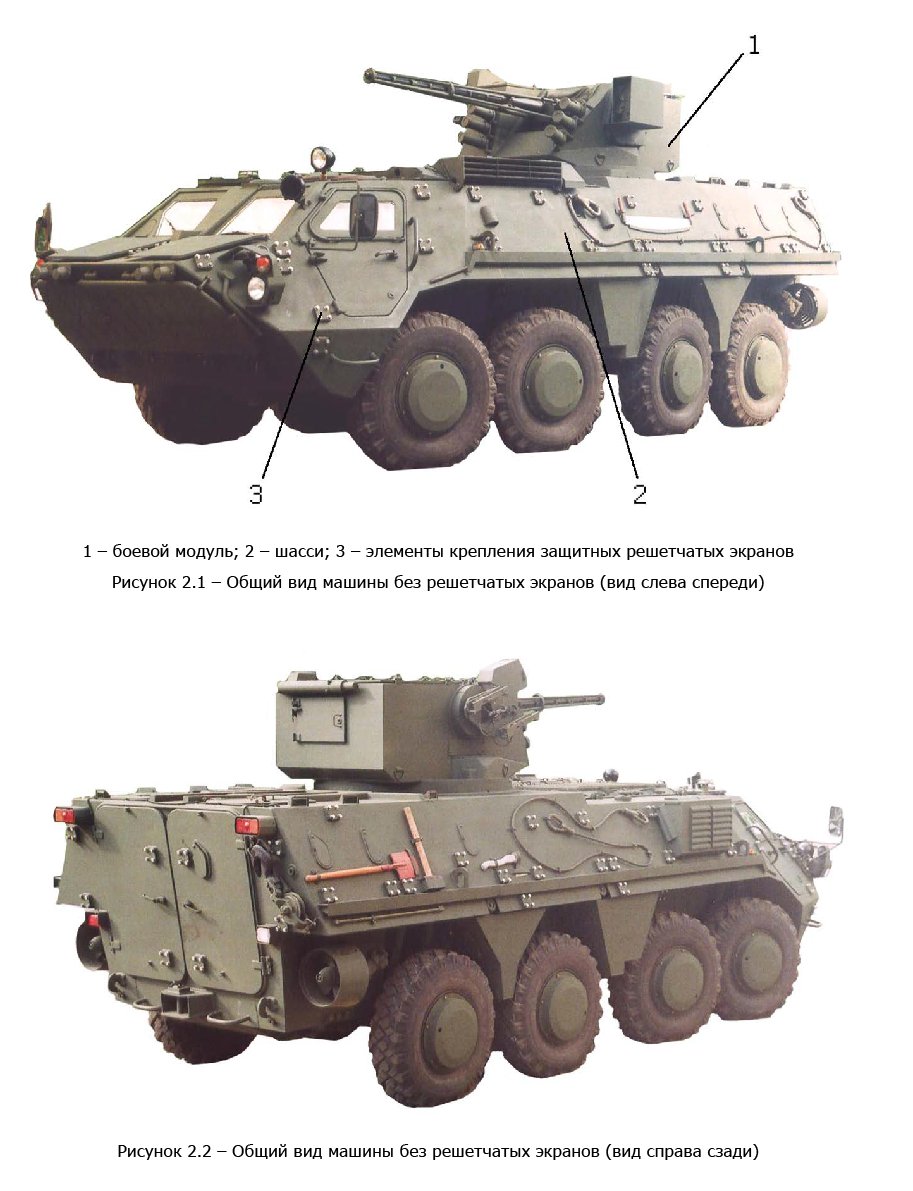 1

3

2

1 – боевой модуль; 2 – шасси; 3 – элементы крепления защитных решетчатых экранов

Рисунок 2.1 – Общий вид машины без решетчатых экранов (вид слева спереди)

Рисунок 2.2 – Общий вид машины без решетчатых экранов (вид справа сзади)