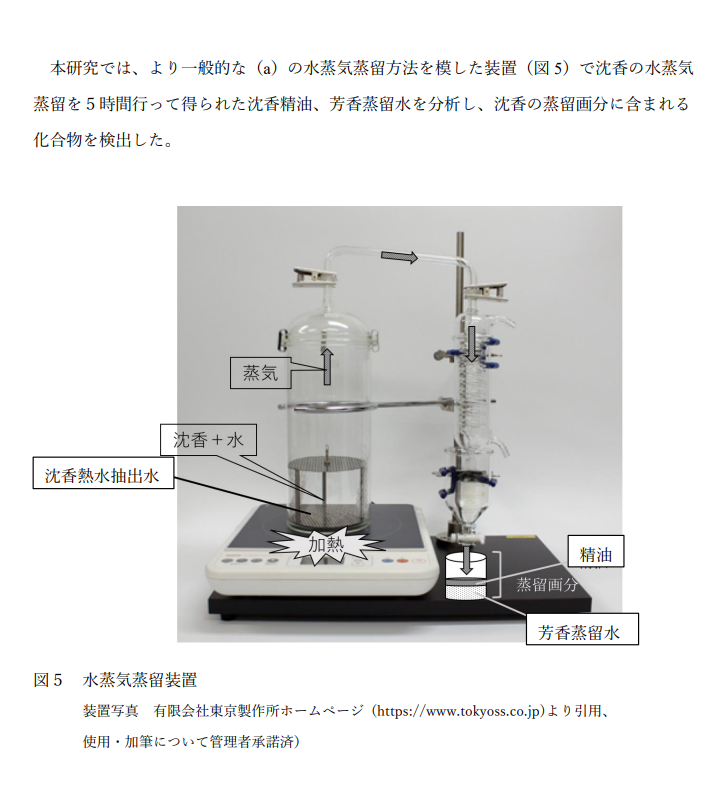 本研究では、より一般的な（a）の水蒸気蒸留方法を模した装置（図 5）で沈香の水蒸気蒸留を 5 時間行って得られた沈香精油、芳香蒸留水を分析し、沈香の蒸留画分に含まれる化合物を検出した。

蒸気

沈香＋水

沈香熱水抽出水

加熱

精油

蒸留画分

芳香蒸留水

図 5　水蒸気蒸留装置

装置写真　有限会社東京製作所ホームページ（https://www.tokyoss.co.jp)より引用、使用・加筆について管理者承諾済）