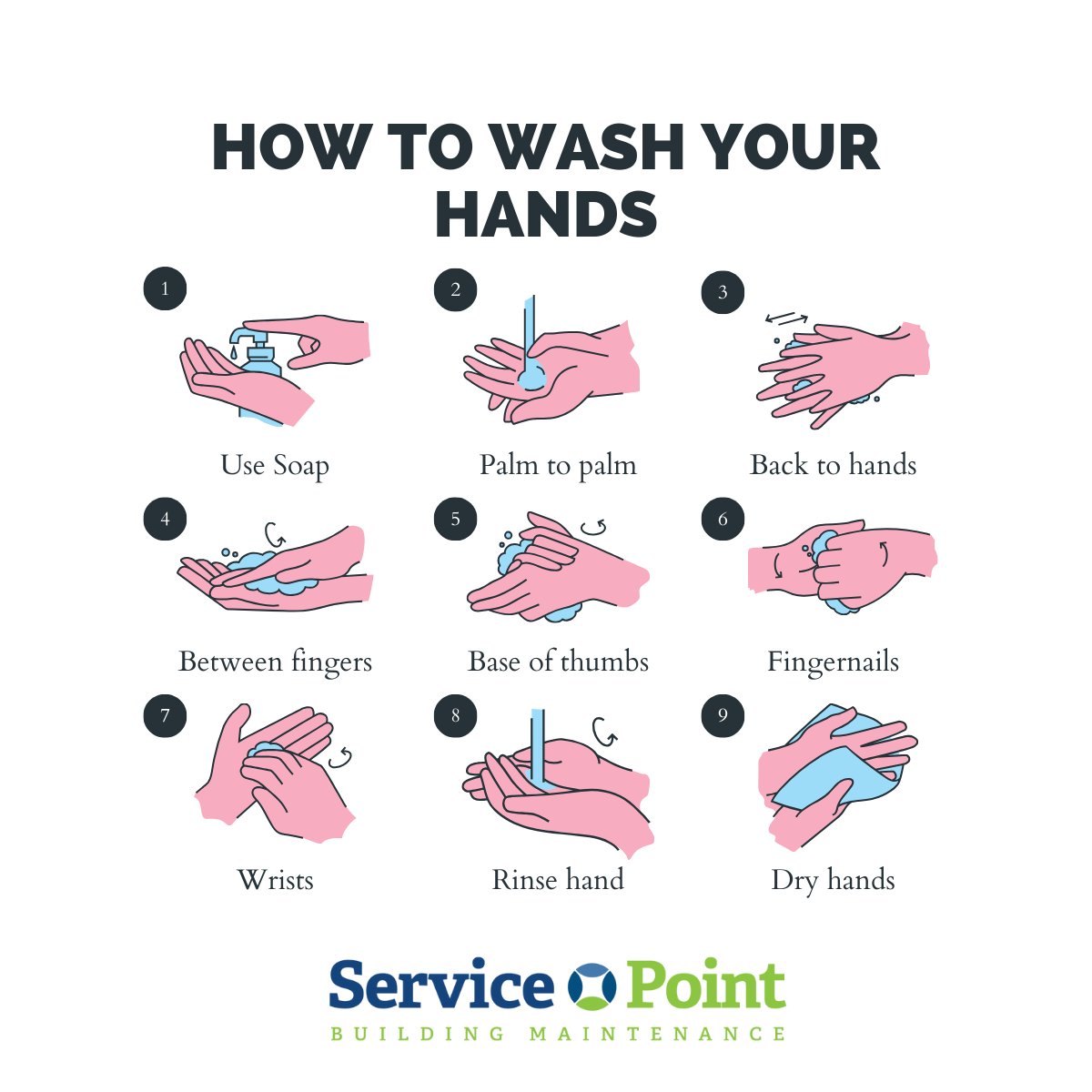 HOW TO WASH YOUR HANDS

1
Use Soap

2
Palm to palm

3
Back to hands

4
Between fingers

5
Base of thumbs

6
Fingernails

7
Wrists

8
Rinse hand

9
Dry hands

Service Point
BUILDING MAINTENANCE