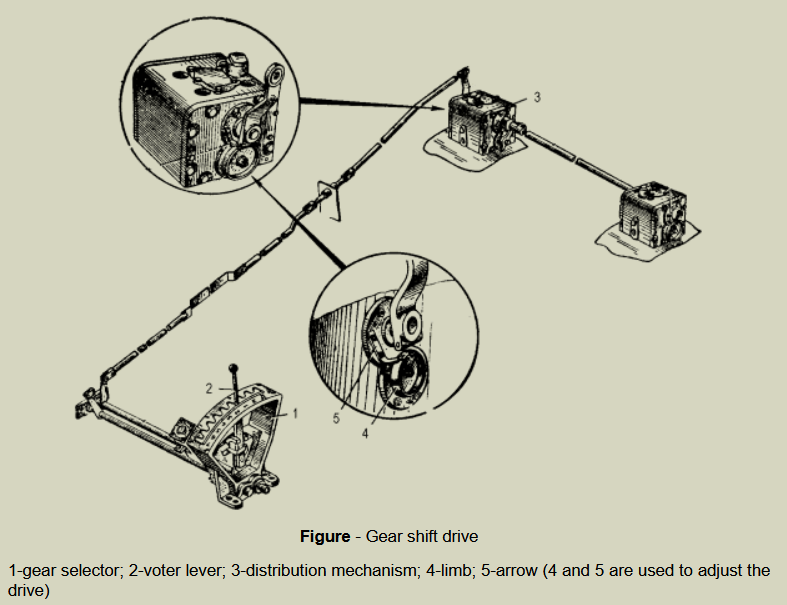 3

2

1

5

4

**Figure** - Gear shift drive

1-gear selector; 2-voter lever; 3-distribution mechanism; 4-limb; 5-arrow (4 and 5 are used to adjust the drive)