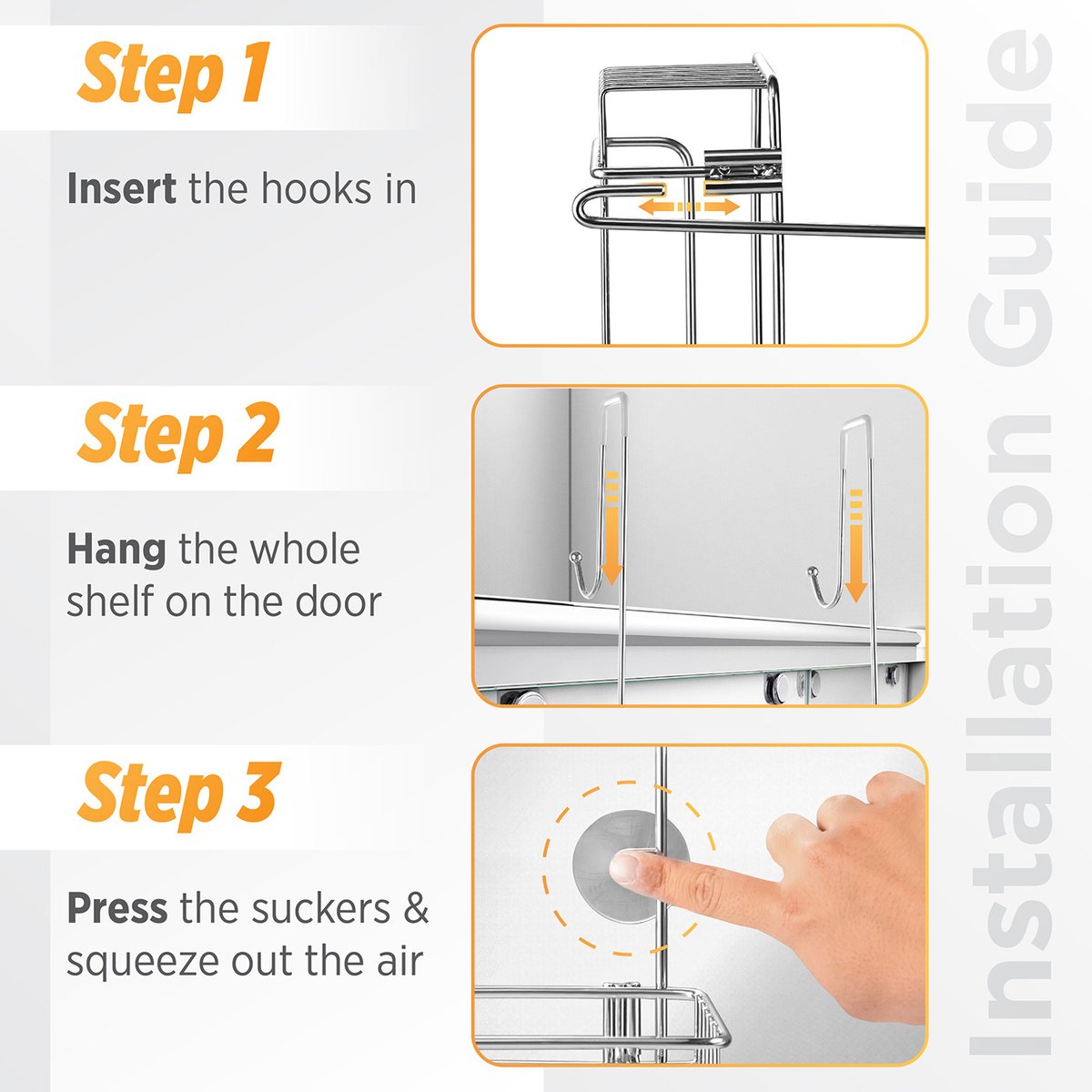 Step 1

Insert the hooks in

Step 2

Hang the whole shelf on the door

Step 3

Press the suckers & squeeze out the air

Installation Guide