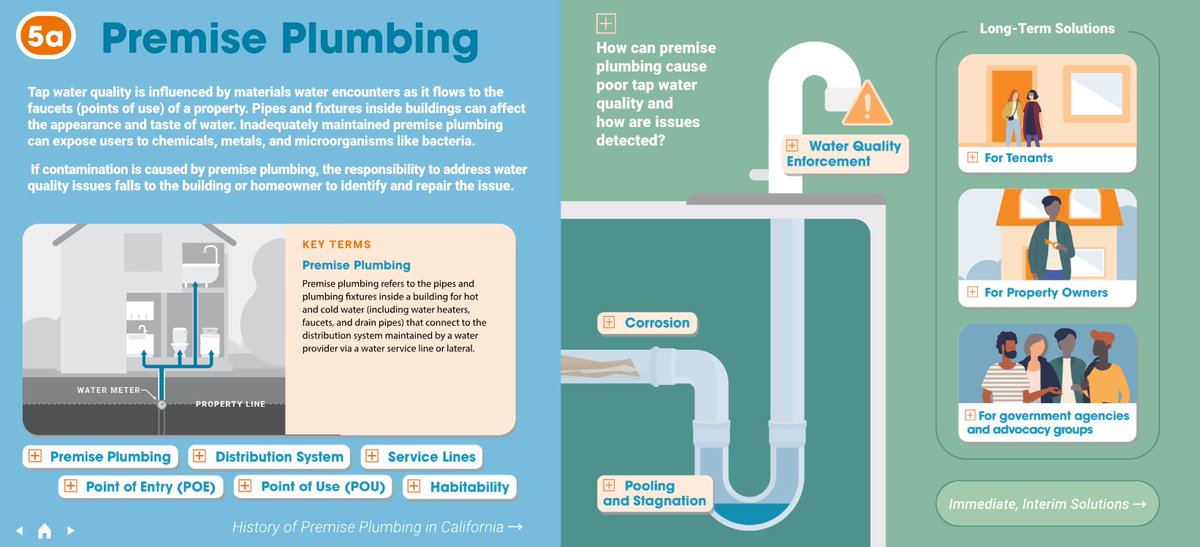 5a Premise Plumbing

Tap water quality is influenced by materials water encounters as it flows to the faucets (points of use) of a property. Pipes and fixtures inside buildings can affect the appearance and taste of water. Inadequately maintained premise plumbing can expose users to chemicals, metals, and microorganisms like bacteria.

If contamination is caused by premise plumbing, the responsibility to address water quality issues falls to the building or homeowner to identify and repair the issue.

WATER METER

PROPERTY LINE

KEY TERMS

Premise Plumbing

Premise plumbing refers to the pipes and plumbing fixtures inside a building for hot and cold water (including water heaters, faucets, and drain pipes) that connect to the distribution system maintained by a water provider via a water service line or lateral.

Premise Plumbing

Distribution System

Service Lines

Point of Entry (POE)

Point of Use (POU)

Habitability

History of Premise Plumbing in California →

How can premise plumbing cause poor tap water quality and how are issues detected?

Water Quality Enforcement

Corrosion

Pooling and Stagnation

Long-Term Solutions

For Tenants

For Property Owners

For government agencies and advocacy groups

Immediate, Interim Solutions →