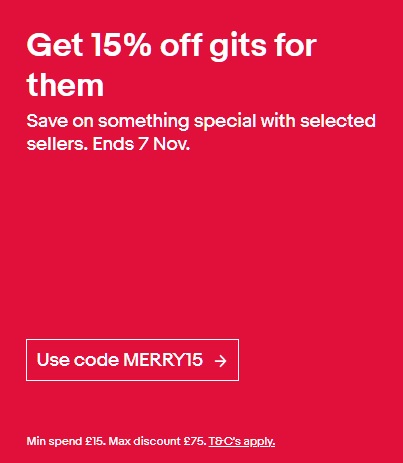 Get 15% off gits for them

Save on something special with selected sellers. Ends 7 Nov.

Use code MERRY15 →

Min spend £15. Max discount £75. T&C's apply.