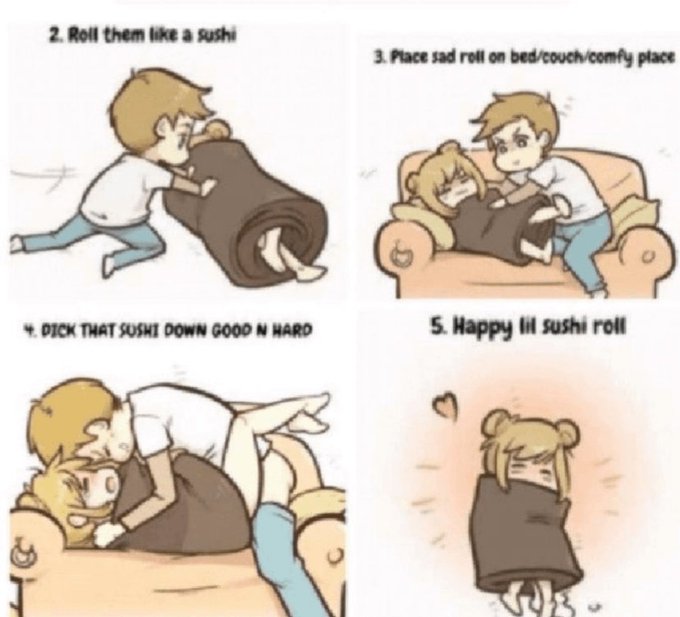 2. Roll them like a sushi

3. Place sad roll on bed/couch/comfy place

4. DICK THAT SUSHI DOWN GOOD N HARD

5. Happy lil sushi roll