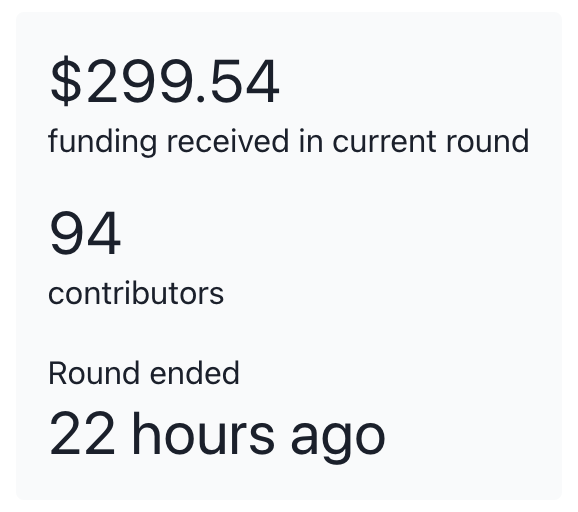 \$299.54

funding received in current round

94

contributors

Round ended

22 hours ago