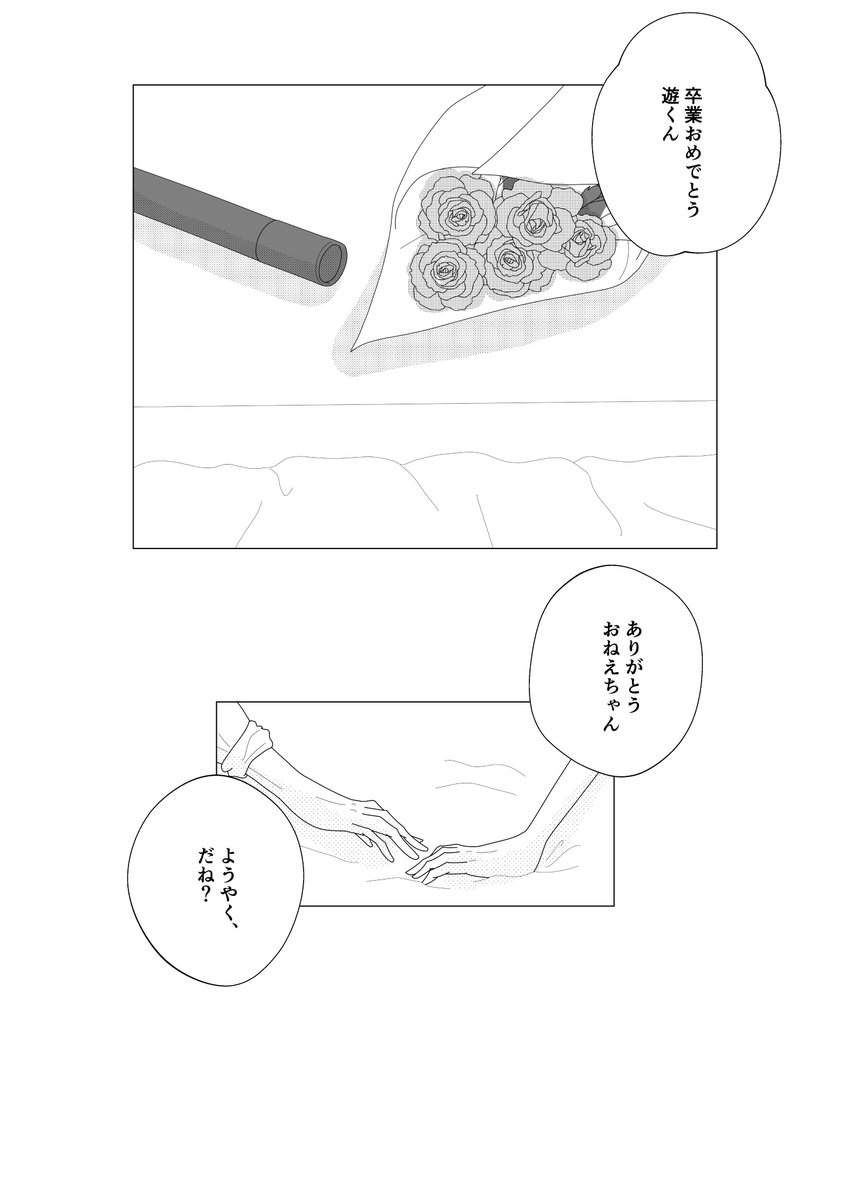 卒業おめでとう
遊くん

ありがとう
おねえちゃん

ようやく、
だね?