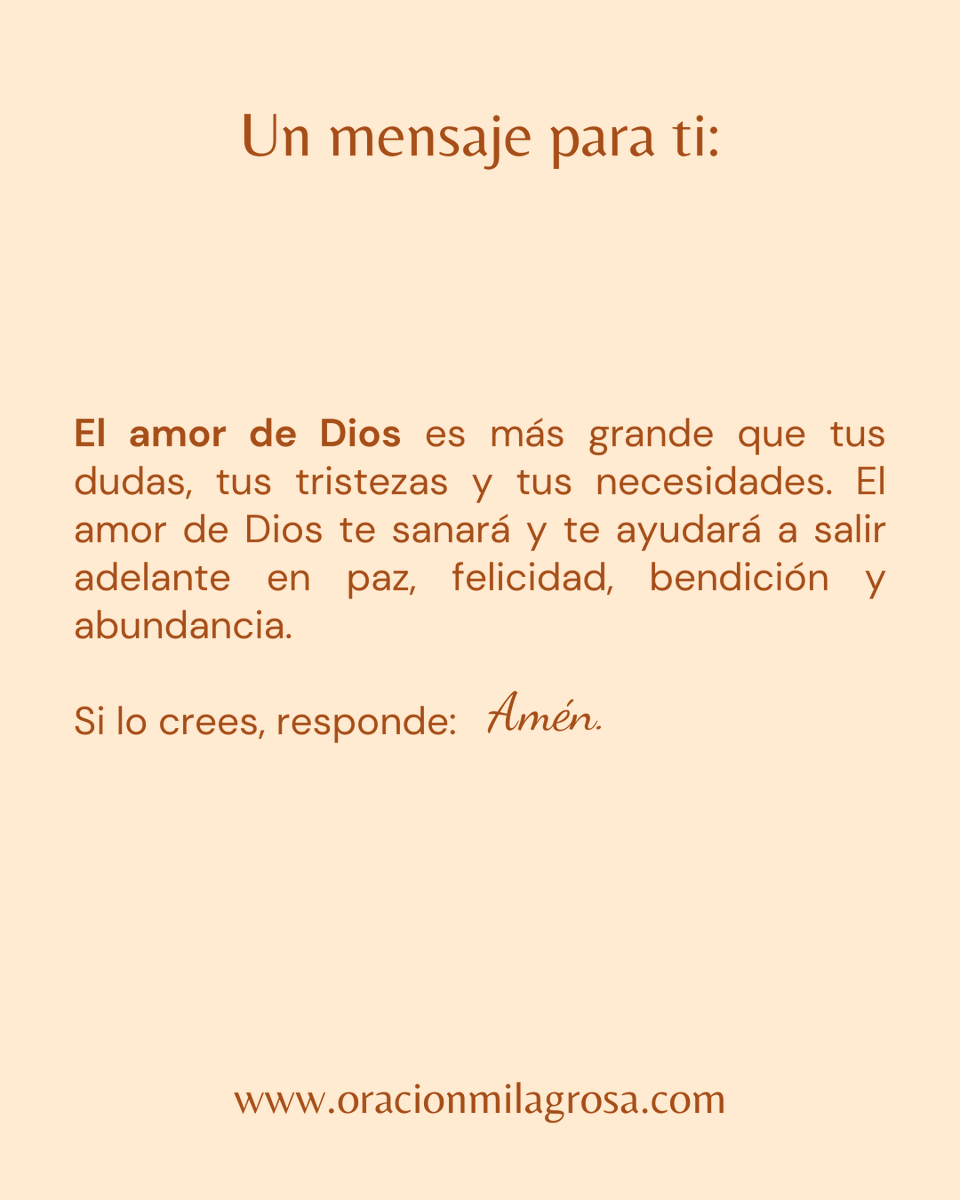 Un mensaje para ti:

El amor de Dios es más grande que tus dudas, tus tristezas y tus necesidades. El amor de Dios te sanará y te ayudará a salir adelante en paz, felicidad, bendición y abundancia.

Si lo crees, responde: Amén.

www.oracionmilagrosa.com