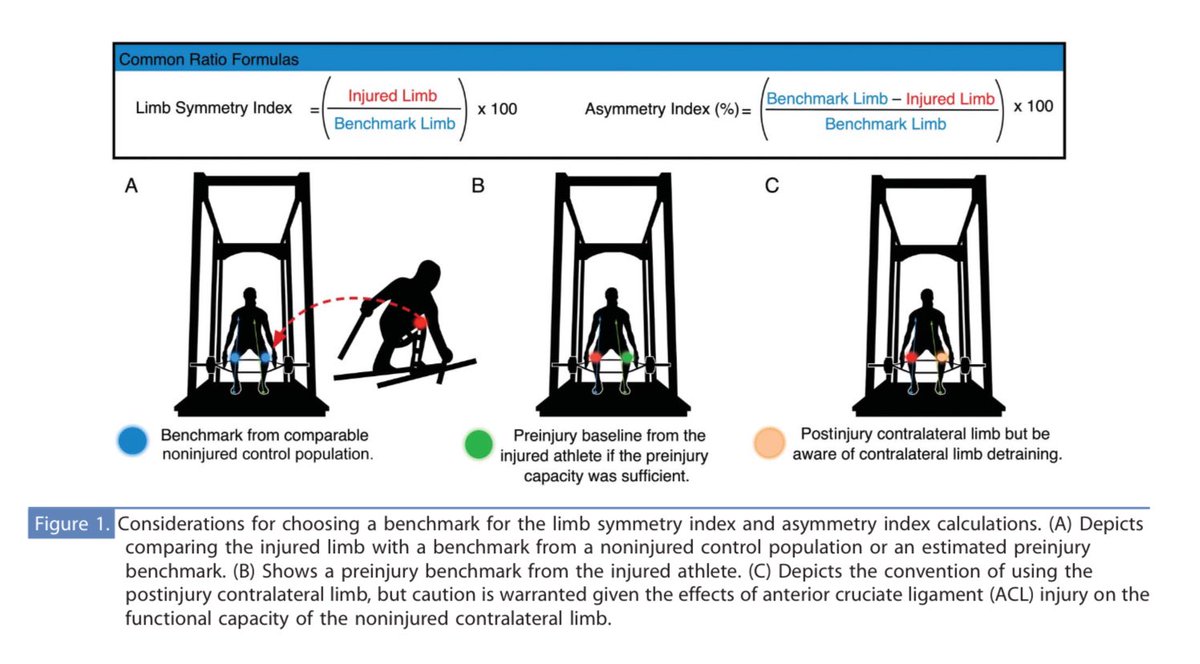 Common Ratio Formulas

Limb Symmetry Index $= \left(\frac{\text{Injured Limb}}{\text{Benchmark Limb}}\right) \times 100$

Asymmetry Index (%) $= \left(\frac{\text{Benchmark Limb} - \text{Injured Limb}}{\text{Benchmark Limb}}\right) \times 100$

A

B

C

Benchmark from comparable noninjured control population.

Preinjury baseline from the injured athlete if the preinjury capacity was sufficient.

Postinjury contralateral limb but be aware of contralateral limb detraining.

Figure 1. Considerations for choosing a benchmark for the limb symmetry index and asymmetry index calculations. (A) Depicts comparing the injured limb with a benchmark from a noninjured control population or an estimated preinjury benchmark. (B) Shows a preinjury benchmark from the injured athlete. (C) Depicts the convention of using the postinjury contralateral limb, but caution is warranted given the effects of anterior cruciate ligament (ACL) injury on the functional capacity of the noninjured contralateral limb.