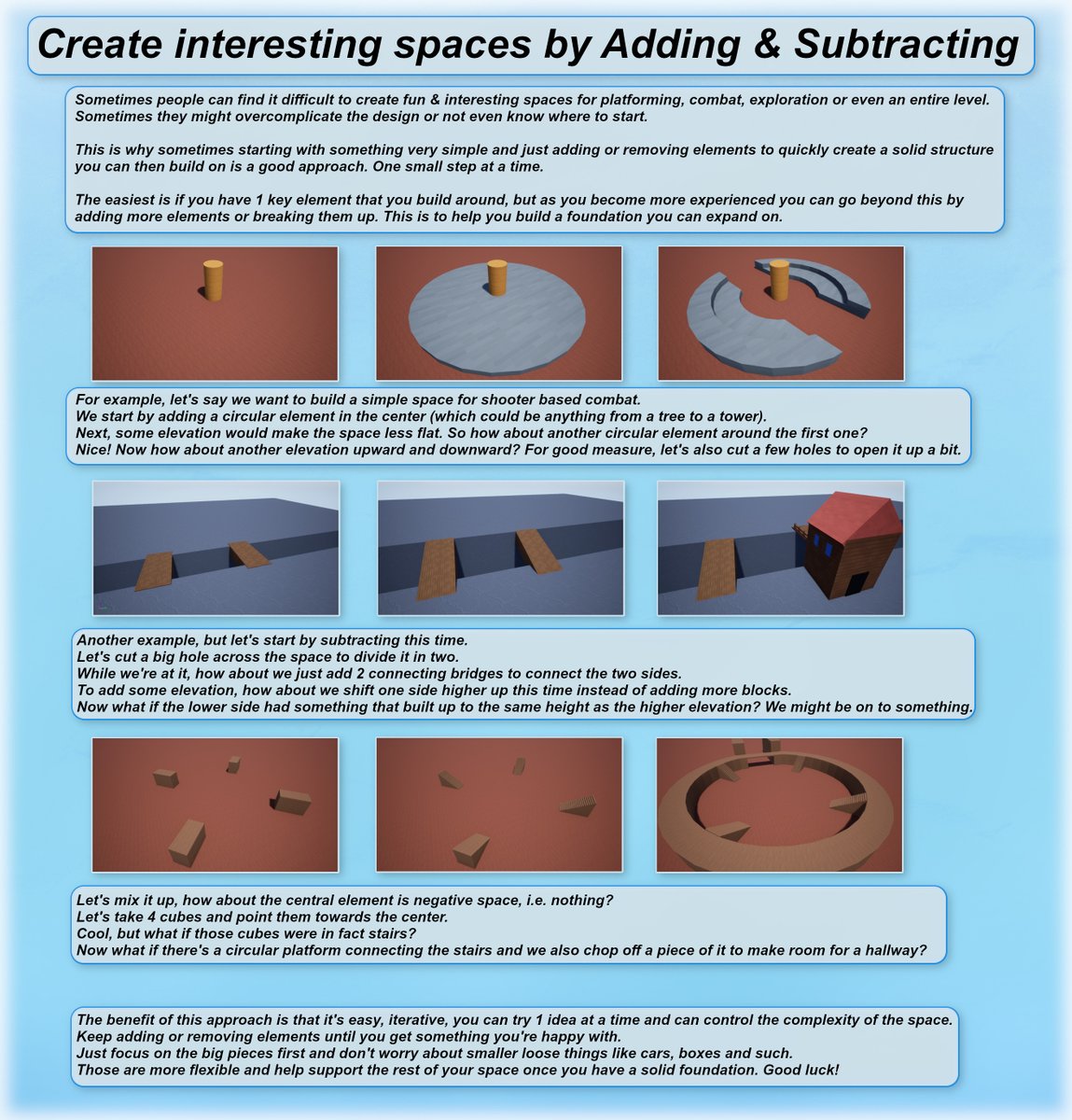 Create interesting spaces by Adding & Subtracting

Sometimes people can find it difficult to create fun & interesting spaces for platforming, combat, exploration or even an entire level. Sometimes they might overcomplicate the design or not even know where to start.

This is why sometimes starting with something very simple and just adding or removing elements to quickly create a solid structure you can then build on is a good approach. One small step at a time.

The easiest is if you have 1 key element that you build around, but as you become more experienced you can go beyond this by adding more elements or breaking them up. This is to help you build a foundation you can expand on.

For example, let's say we want to build a simple space for shooter based combat.
We start by adding a circular element in the center (which could be anything from a tree to a tower).
Next, some elevation would make the space less flat. So how about another circular element around the first one?
Nice! Now how about another elevation upward and downward? For good measure, let's also cut a few holes to open it up a bit.

Another example, but let's start by subtracting this time.
Let's cut a big hole across the space to divide it in two.
While we're at it, how about we just add 2 connecting bridges to connect the two sides.
To add some elevation, how about we shift one side higher up this time instead of adding more blocks.
Now what if the lower side had something that built up to the same height as the higher elevation? We might be on to something.

Let's mix it up, how about the central element is negative space, i.e. nothing?
Let's take 4 cubes and point them towards the center.
Cool, but what if those cubes were in fact stairs?
Now what if there's a circular platform connecting the stairs and we also chop off a piece of it to make room for a hallway?

The benefit of this approach is that it's easy, iterative, you can try 1 idea at a time and can control the complexity of the space.
Keep adding or removing elements until you get something you're happy with.
Just focus on the big pieces first and don't worry about smaller loose things like cars, boxes and such.
Those are more flexible and help support the rest of your space once you have a solid foundation. Good luck!