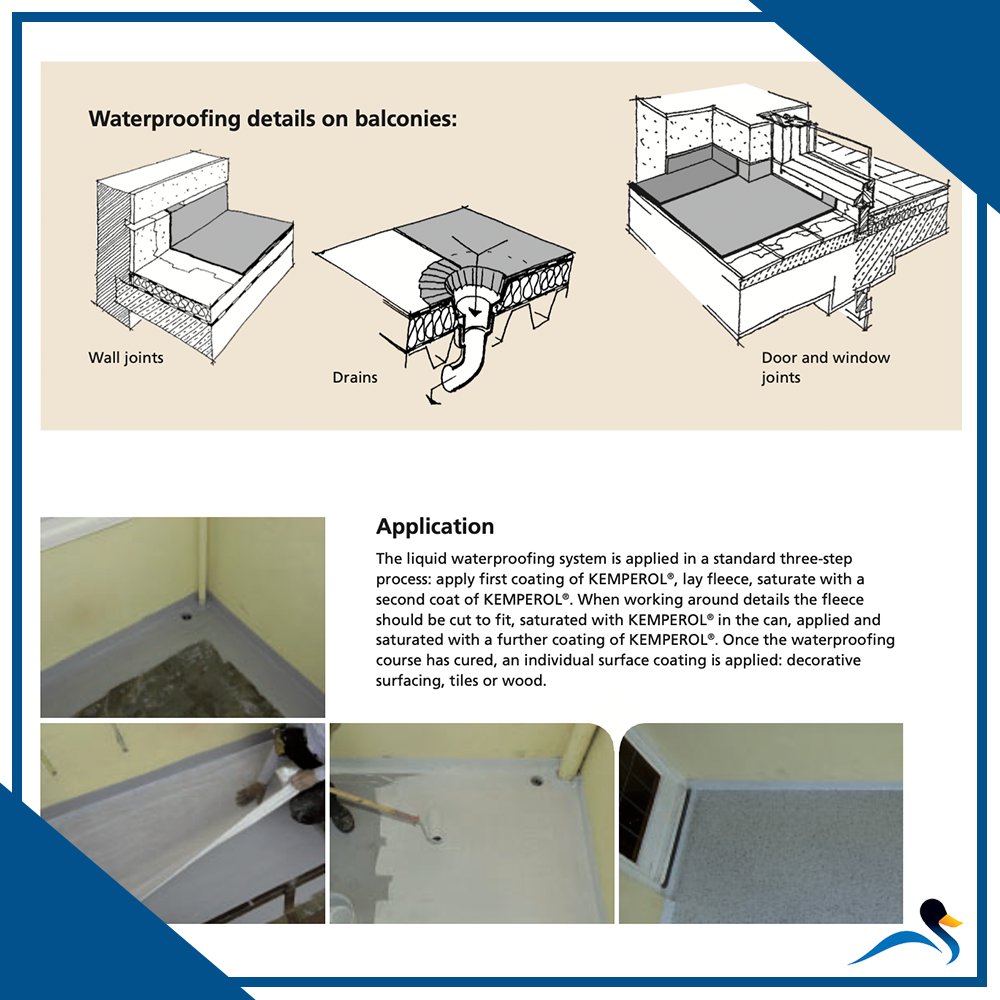 Waterproofing details on balconies:

Wall joints

Drains

Door and window joints

Application

The liquid waterproofing system is applied in a standard three-step process: apply first coating of KEMPEROL®, lay fleece, saturate with a second coat of KEMPEROL®. When working around details the fleece should be cut to fit, saturated with KEMPEROL® in the can, applied and saturated with a further coating of KEMPEROL®. Once the waterproofing course has cured, an individual surface coating is applied: decorative surfacing, tiles or wood.