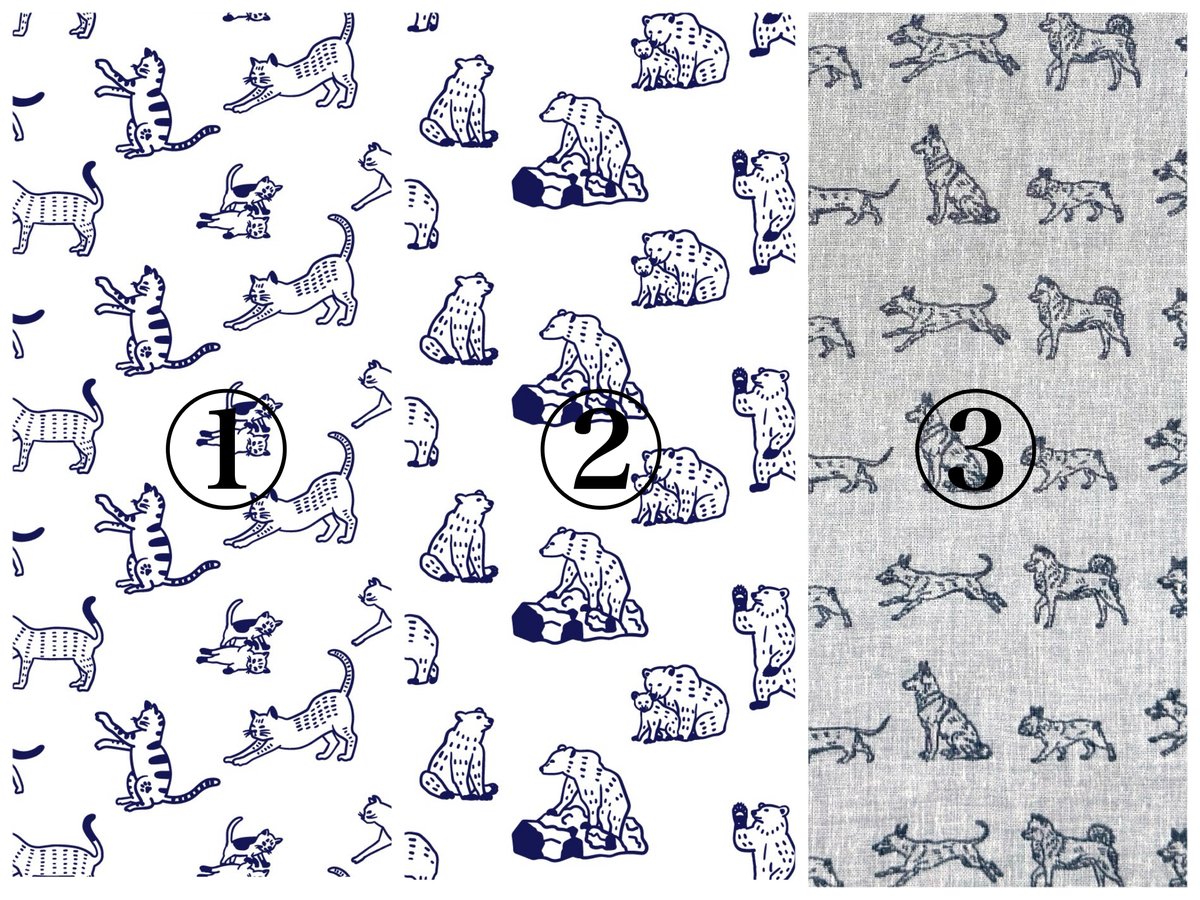 ①
②
③