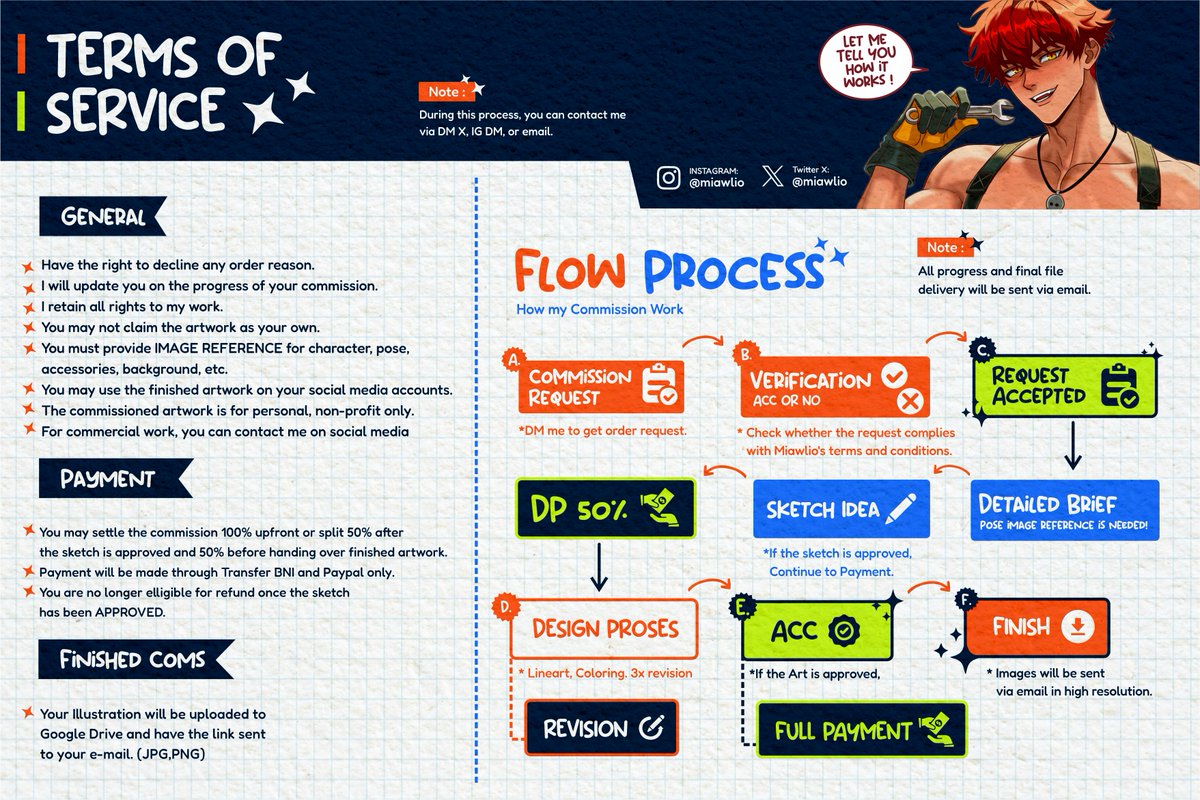 TERMS OF SERVICE

Note :
During this process, you can contact me via DM X, IG DM, or email.

LET ME TELL YOU HOW IT WORKS !

INSTAGRAM: @miawlio
Twitter X: @miawlio

GENERAL

Have the right to decline any order reason.
I will update you on the progress of your commission.
I retain all rights to my work.
You may not claim the artwork as your own.
You must provide IMAGE REFERENCE for character, pose, accessories, background, etc.
You may use the finished artwork on your social media accounts.
The commissioned artwork is for personal, non-profit only.
For commercial work, you can contact me on social media

PAYMENT

You may settle the commission 100% upfront or split 50% after the sketch is approved and 50% before handing over finished artwork.
Payment will be made through Transfer BNI and Paypal only.
You are no longer elligible for refund once the sketch has been APPROVED.

FINISHED COMS

Your Illustration will be uploaded to Google Drive and have the link sent to your e-mail. (JPG,PNG)

FLOW PROCESS
How my Commission Work

Note :
All progress and final file delivery will be sent via email.

A. COMMISSION REQUEST
*DM me to get order request.

B. VERIFICATION ACC OR NO
* Check whether the request complies with Miawlio's terms and conditions.

C. REQUEST ACCEPTED

DETAILED BRIEF
POSE IMAGE REFERENCE IS NEEDED!

SKETCH IDEA
*If the sketch is approved, Continue to Payment.

DP 50%

D. DESIGN PROSES
* Lineart, Coloring. 3x revision

REVISION

E. ACC
*If the Art is approved,

FULL PAYMENT

F. FINISH
* Images will be sent via email in high resolution.