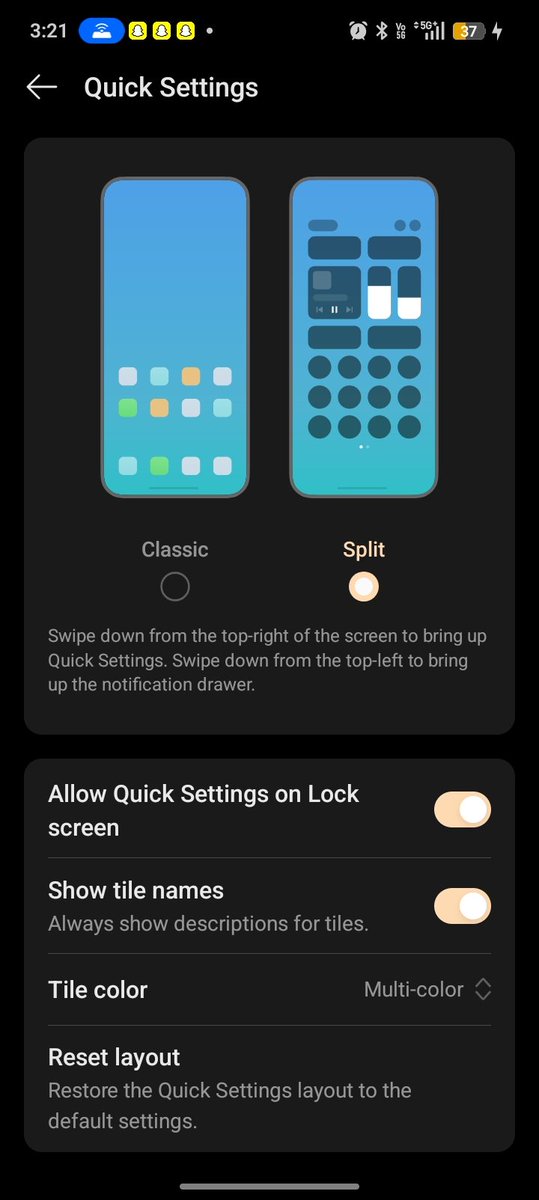 3:21

Vo 5G 5G 37

Quick Settings

Classic

Split

Swipe down from the top-right of the screen to bring up Quick Settings. Swipe down from the top-left to bring up the notification drawer.

Allow Quick Settings on Lock screen

Show tile names
Always show descriptions for tiles.

Tile color
Multi-color

Reset layout
Restore the Quick Settings layout to the default settings.