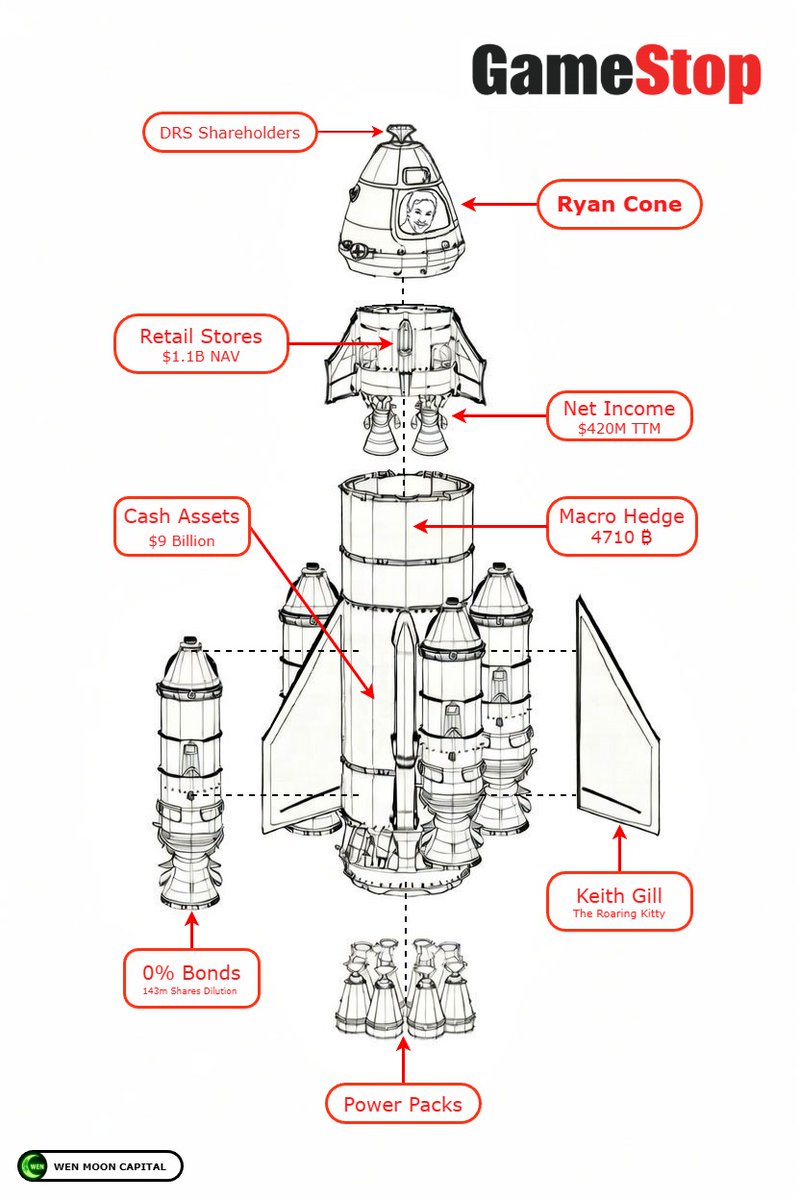 GameStop

DRS Shareholders

Ryan Cone

Retail Stores
$1.1B NAV

Net Income
$420M TTM

Cash Assets
$9 Billion

Macro Hedge
4710 ₿

Keith Gill
The Roaring Kitty

0% Bonds
143m Shares Dilution

Power Packs

WEN

WEN MOON CAPITAL