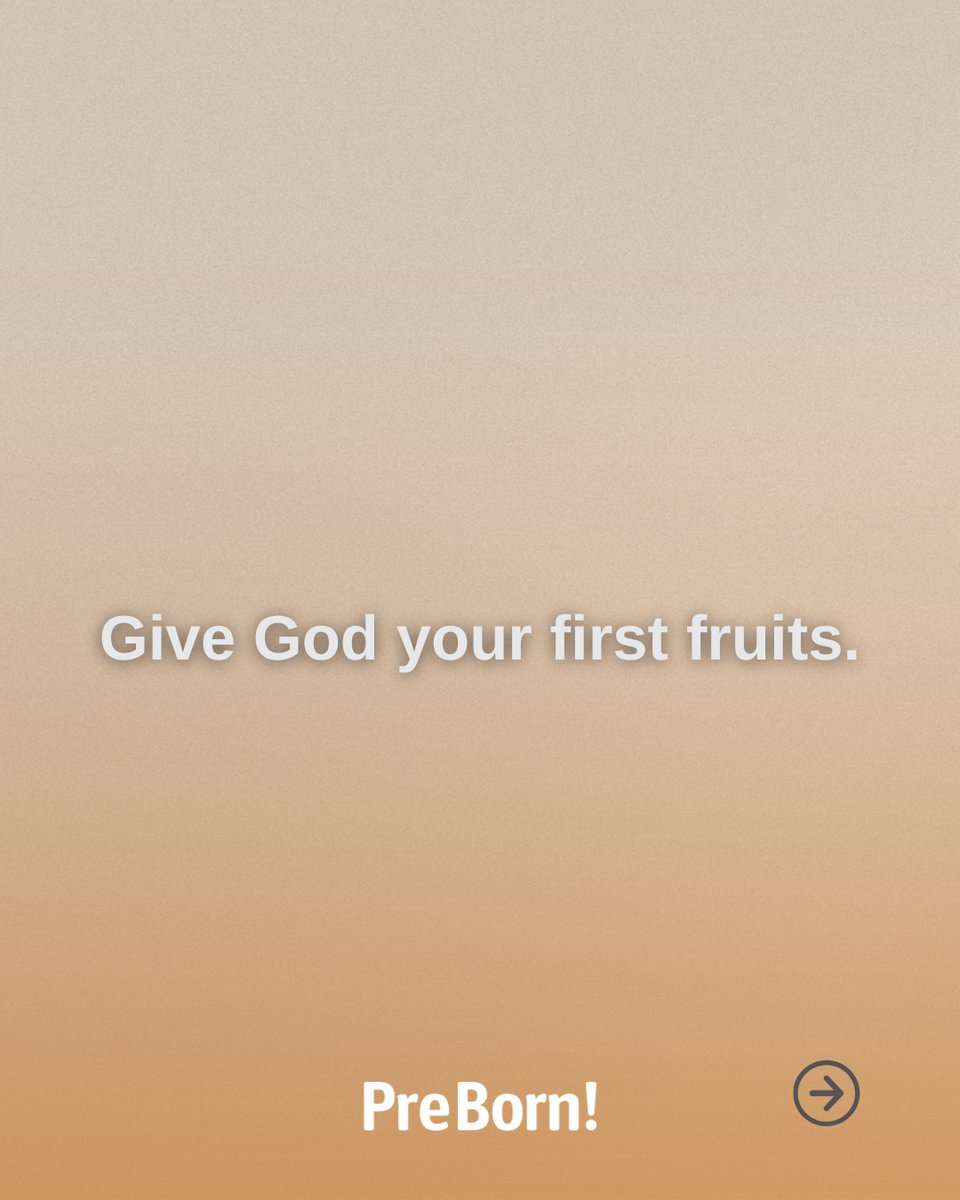 Give God your first fruits.

PreBorn!