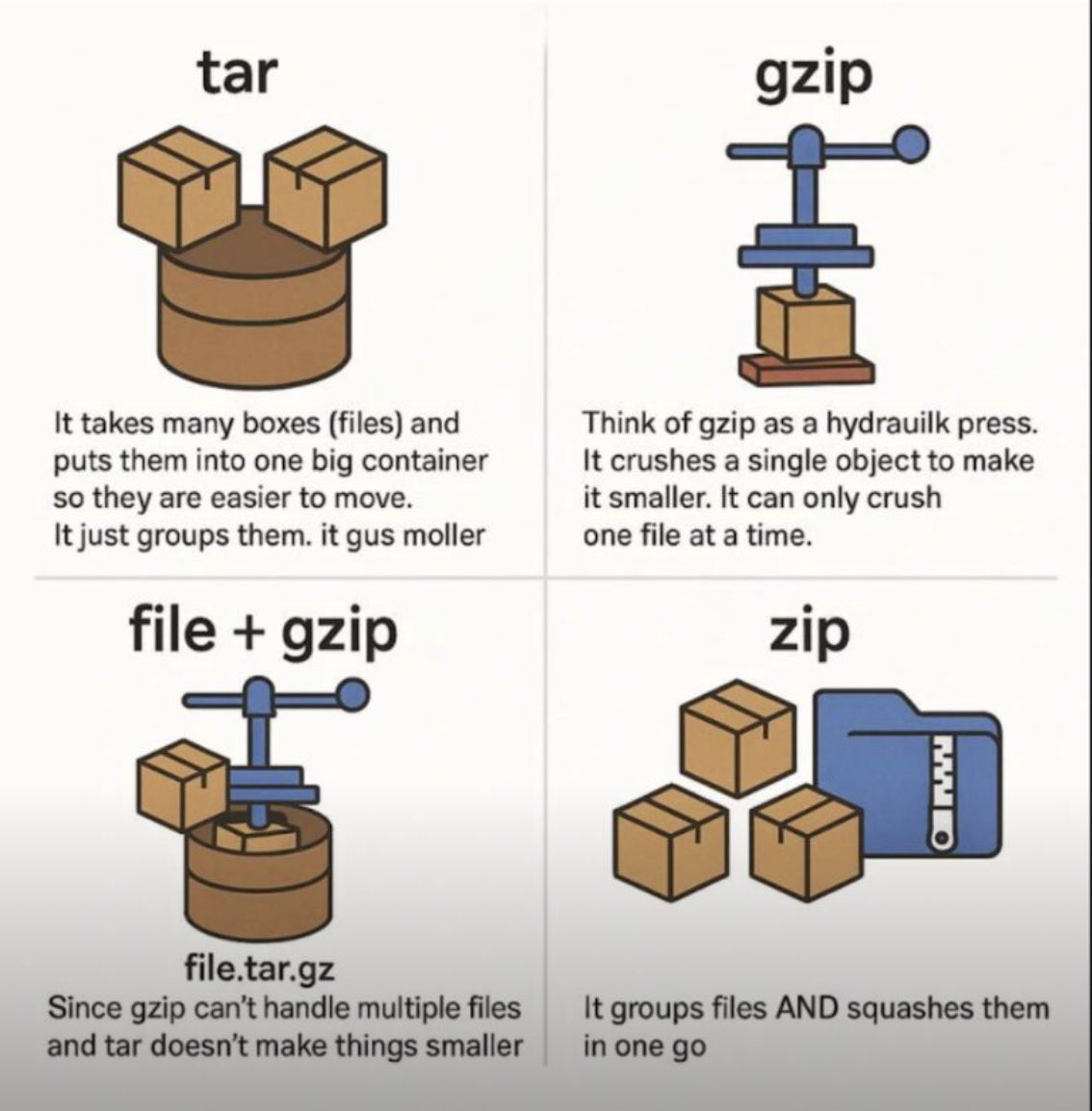 tar

It takes many boxes (files) and puts them into one big container so they are easier to move. It just groups them. it gus moller

gzip

Think of gzip as a hydrauilk press. It crushes a single object to make it smaller. It can only crush one file at a time.

file + gzip

file.tar.gz
Since gzip can't handle multiple files and tar doesn't make things smaller

zip

It groups files AND squashes them in one go