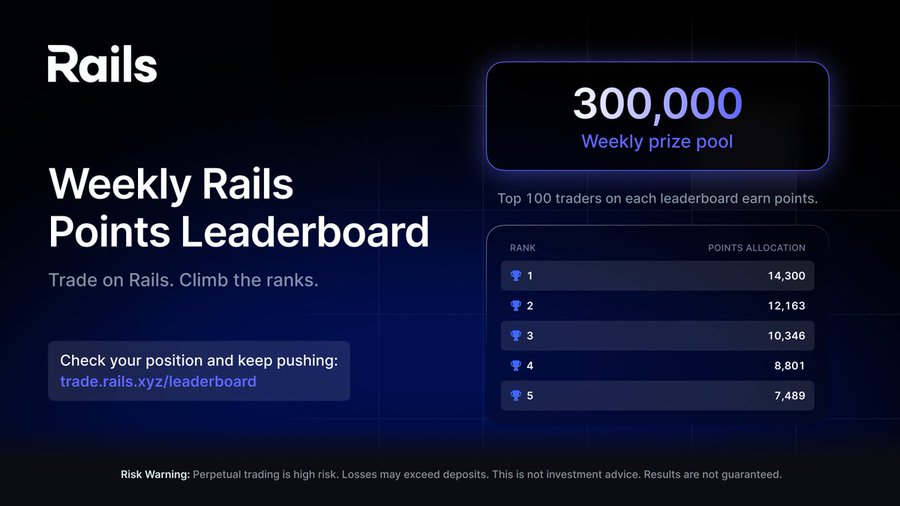 Rails

Weekly Rails Points Leaderboard

Trade on Rails. Climb the ranks.

Check your position and keep pushing:
trade.rails.xyz/leaderboard

300,000
Weekly prize pool

Top 100 traders on each leaderboard earn points.

| RANK | POINTS ALLOCATION |
|---|---|
| 1 | 14,300 |
| 2 | 12,163 |
| 3 | 10,346 |
| 4 | 8,801 |
| 5 | 7,489 |

Risk Warning: Perpetual trading is high risk. Losses may exceed deposits. This is not investment advice. Results are not guaranteed.