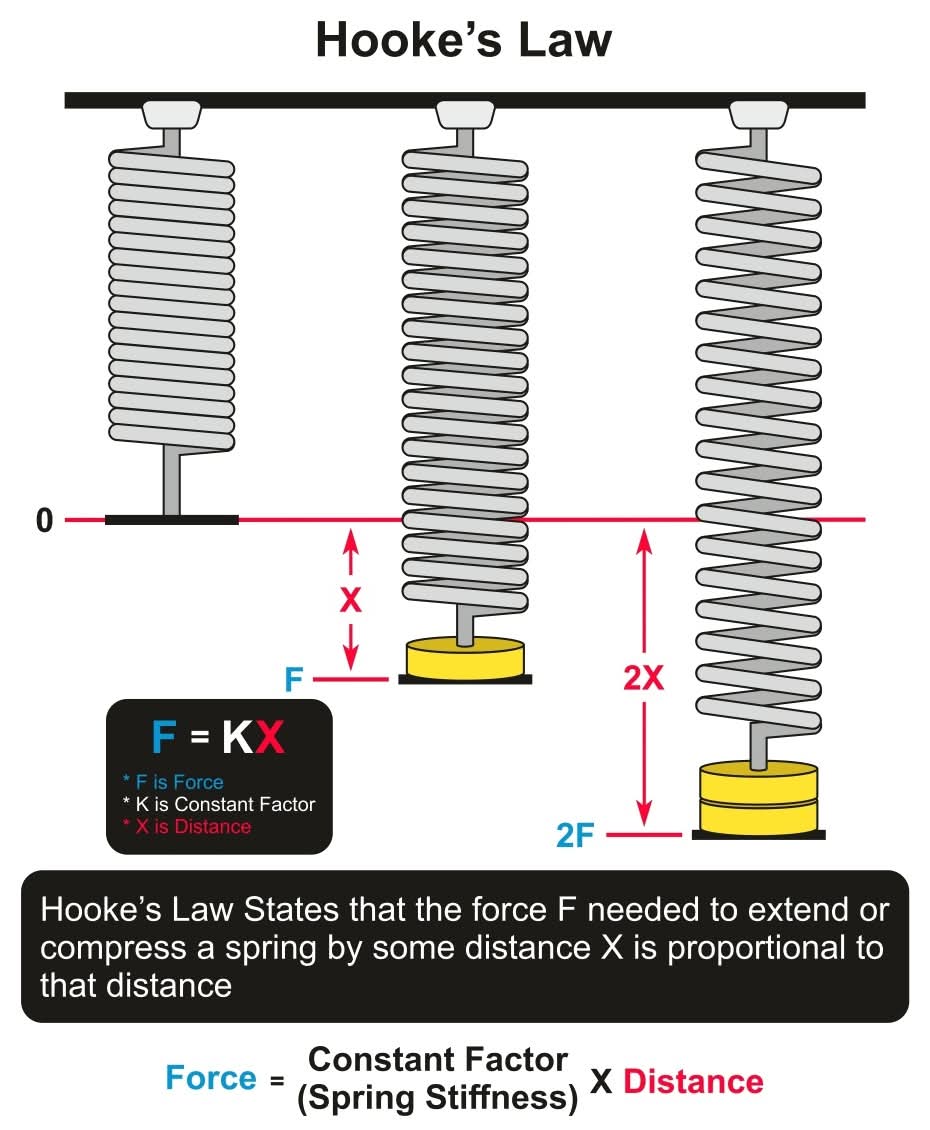 Hooke's Law

0

X

F

2X

2F

F = KX

* F is Force
* K is Constant Factor
* X is Distance

Hooke's Law States that the force F needed to extend or compress a spring by some distance X is proportional to that distance

Force = Constant Factor (Spring Stiffness) X Distance