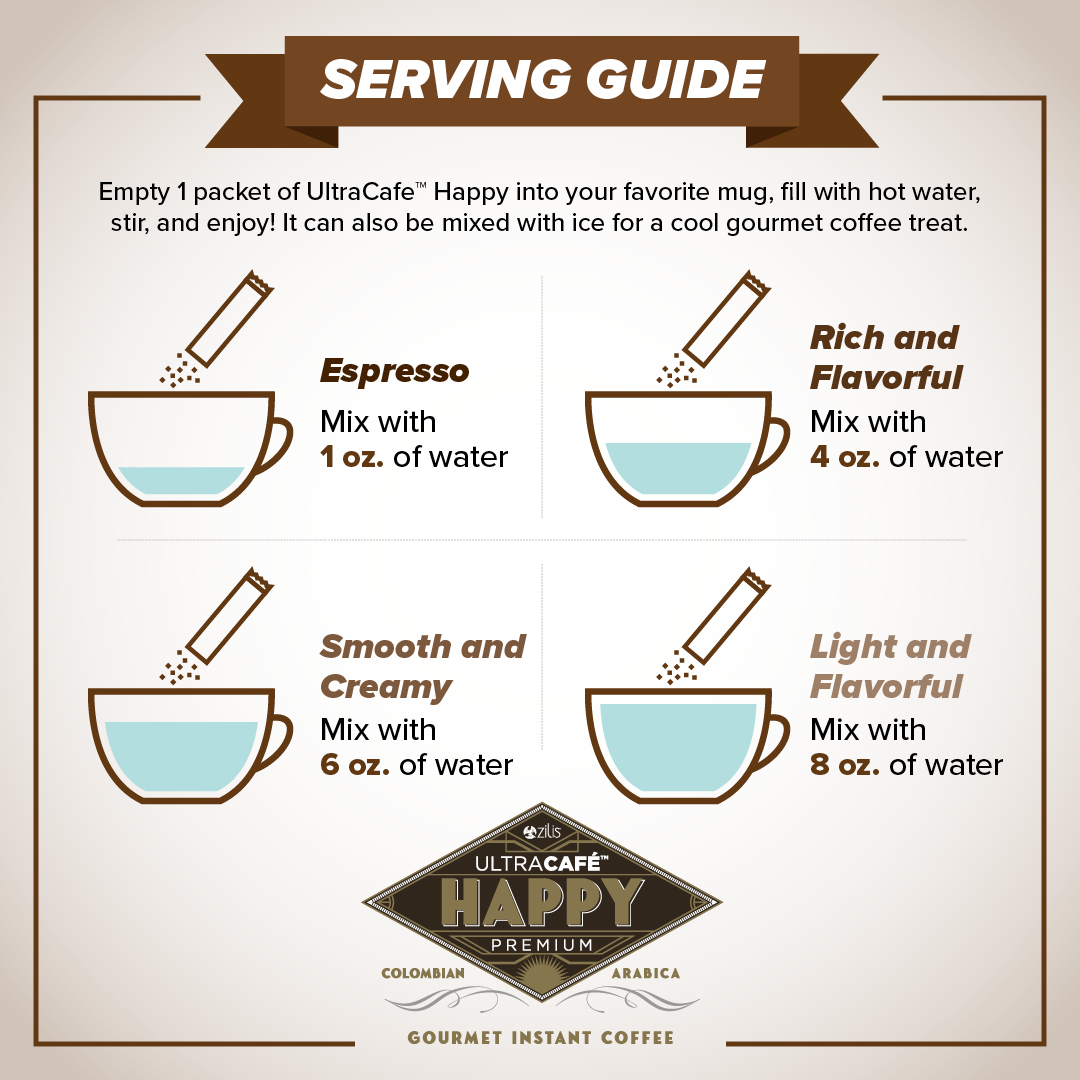 SERVING GUIDE

Empty 1 packet of UltraCafe™ Happy into your favorite mug, fill with hot water, stir, and enjoy! It can also be mixed with ice for a cool gourmet coffee treat.

Espresso
Mix with
1 oz. of water

Rich and Flavorful
Mix with
4 oz. of water

Smooth and Creamy
Mix with
6 oz. of water

Light and Flavorful
Mix with
8 oz. of water

zilis
ULTRACAFÉ™
HAPPY
PREMIUM
COLOMBIAN ARABICA

GOURMET INSTANT COFFEE