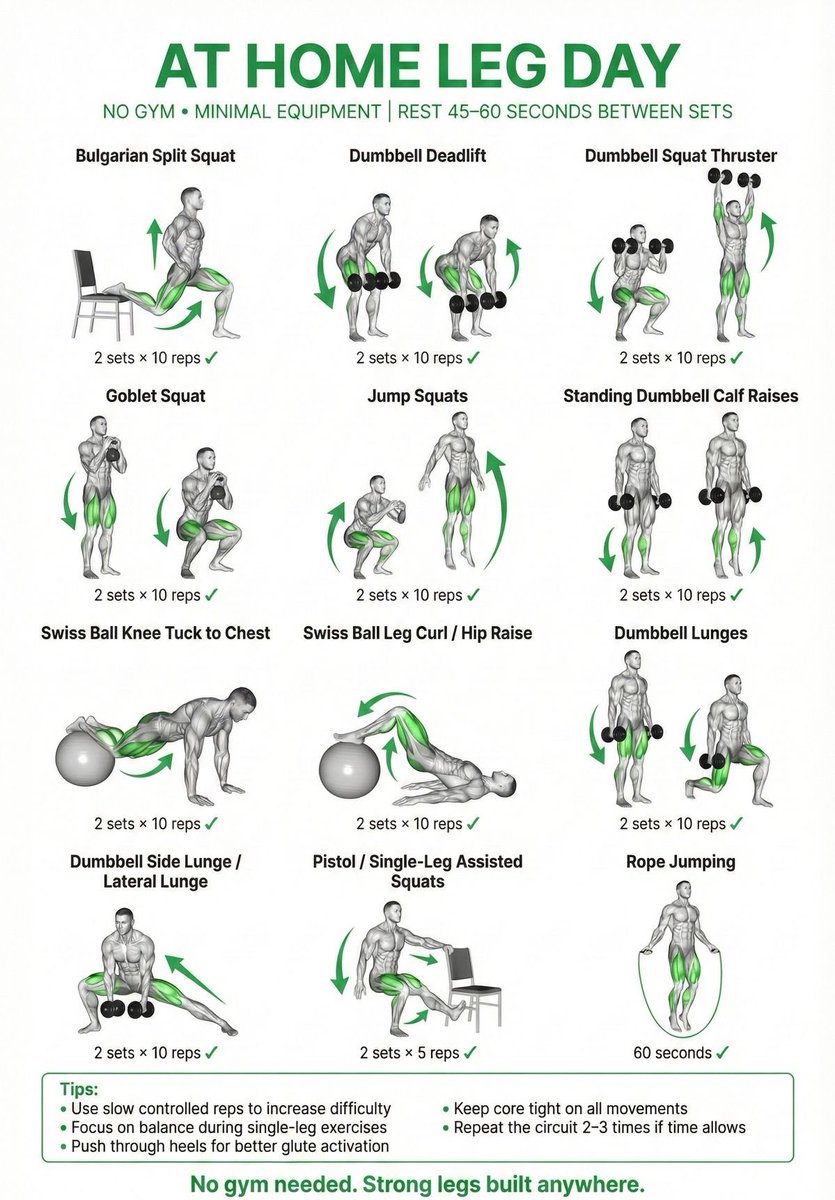 AT HOME LEG DAY

NO GYM • MINIMAL EQUIPMENT | REST 45–60 SECONDS BETWEEN SETS

Bulgarian Split Squat

2 sets × 10 reps ✓

Dumbbell Deadlift

2 sets × 10 reps ✓

Dumbbell Squat Thruster

2 sets × 10 reps ✓

Goblet Squat

2 sets × 10 reps ✓

Jump Squats

2 sets × 10 reps ✓

Standing Dumbbell Calf Raises

2 sets × 10 reps ✓

Swiss Ball Knee Tuck to Chest

2 sets × 10 reps ✓

Swiss Ball Leg Curl / Hip Raise

2 sets × 10 reps ✓

Dumbbell Lunges

2 sets × 10 reps ✓

Dumbbell Side Lunge / Lateral Lunge

2 sets × 10 reps ✓

Pistol / Single-Leg Assisted Squats

2 sets × 5 reps ✓

Rope Jumping

60 seconds ✓

Tips:
• Use slow controlled reps to increase difficulty
• Focus on balance during single-leg exercises
• Push through heels for better glute activation
• Keep core tight on all movements
• Repeat the circuit 2–3 times if time allows

No gym needed. Strong legs built anywhere.