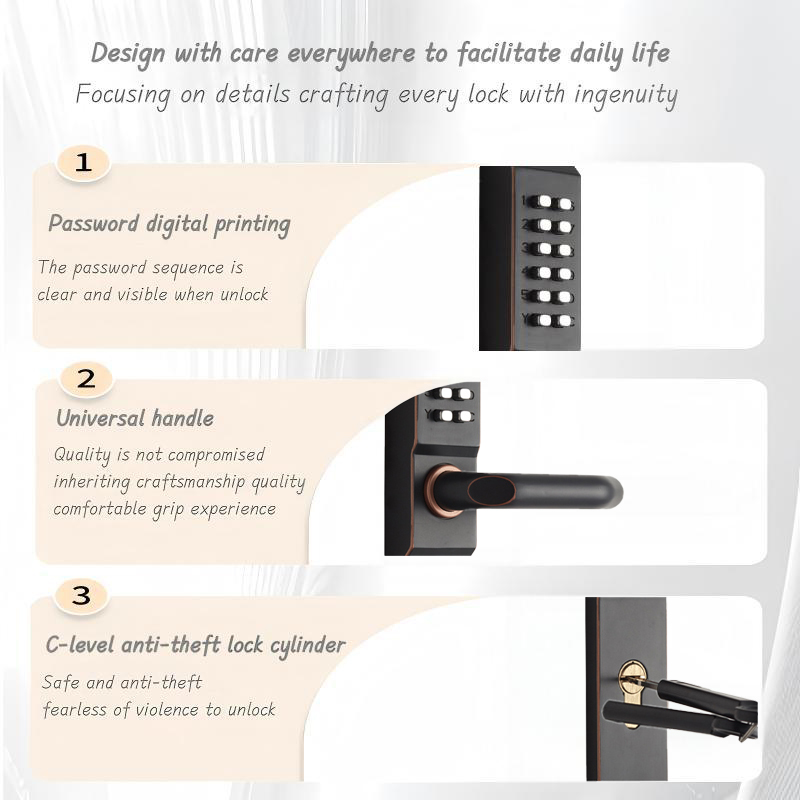 Design with care everywhere to facilitate daily life
Focusing on details crafting every lock with ingenuity

1

Password digital printing

The password sequence is clear and visible when unlock

1
2
3
4
5
Y

2

Universal handle

Quality is not compromised inheriting craftsmanship quality comfortable grip experience

Y

3

C-level anti-theft lock cylinder

Safe and anti-theft fearless of violence to unlock