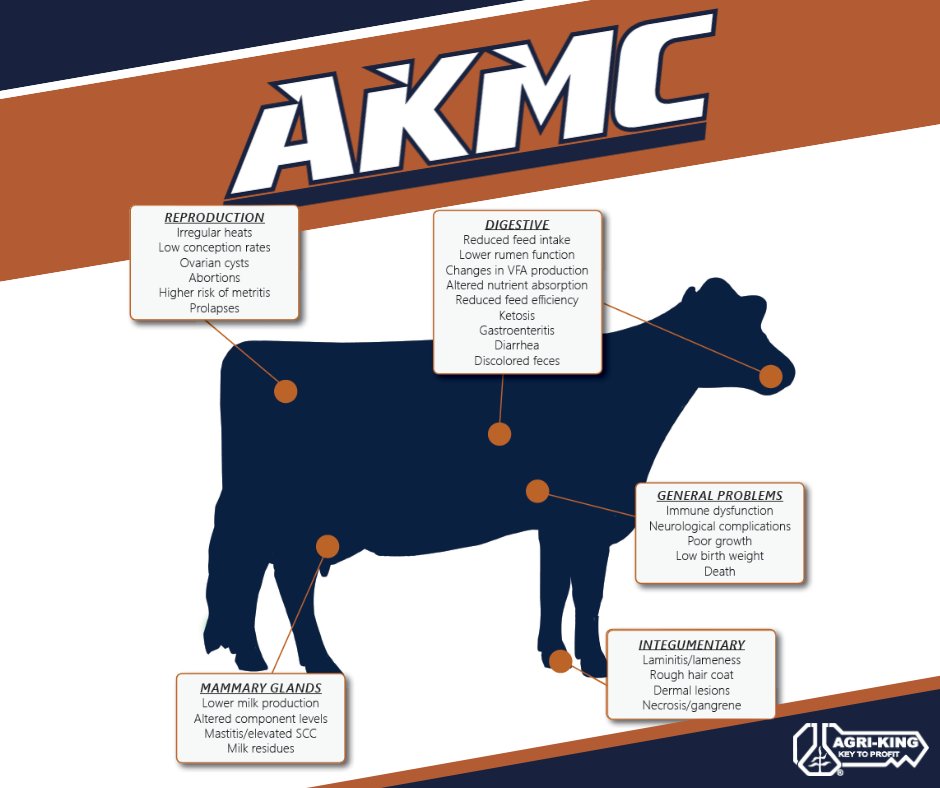 AKMC

REPRODUCTION
Irregular heats
Low conception rates
Ovarian cysts
Abortions
Higher risk of metritis
Prolapses

DIGESTIVE
Reduced feed intake
Lower rumen function
Changes in VFA production
Altered nutrient absorption
Reduced feed efficiency
Ketosis
Gastroenteritis
Diarrhea
Discolored feces

GENERAL PROBLEMS
Immune dysfunction
Neurological complications
Poor growth
Low birth weight
Death

INTEGUMENTARY
Laminitis/lameness
Rough hair coat
Dermal lesions
Necrosis/gangrene

MAMMARY GLANDS
Lower milk production
Altered component levels
Mastitis/elevated SCC
Milk residues

AGRI-KING
KEY TO PROFIT