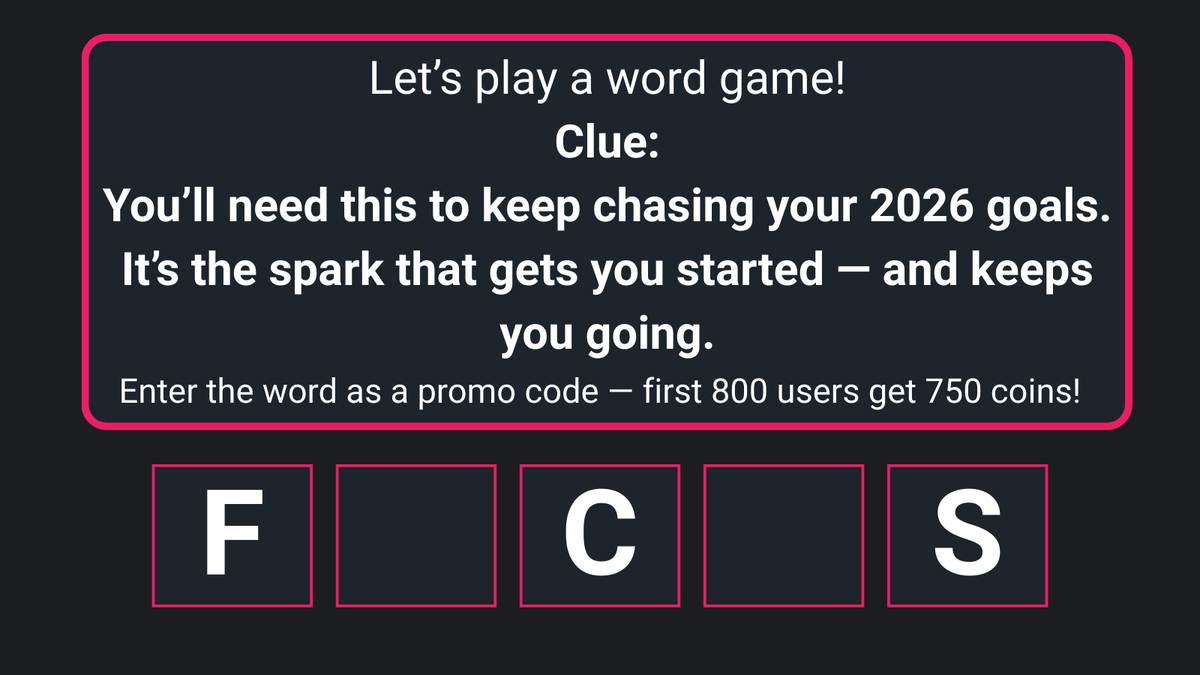 Let's play a word game!

Clue:

You'll need this to keep chasing your 2026 goals. It's the spark that gets you started — and keeps you going.

Enter the word as a promo code — first 800 users get 750 coins!

F C S