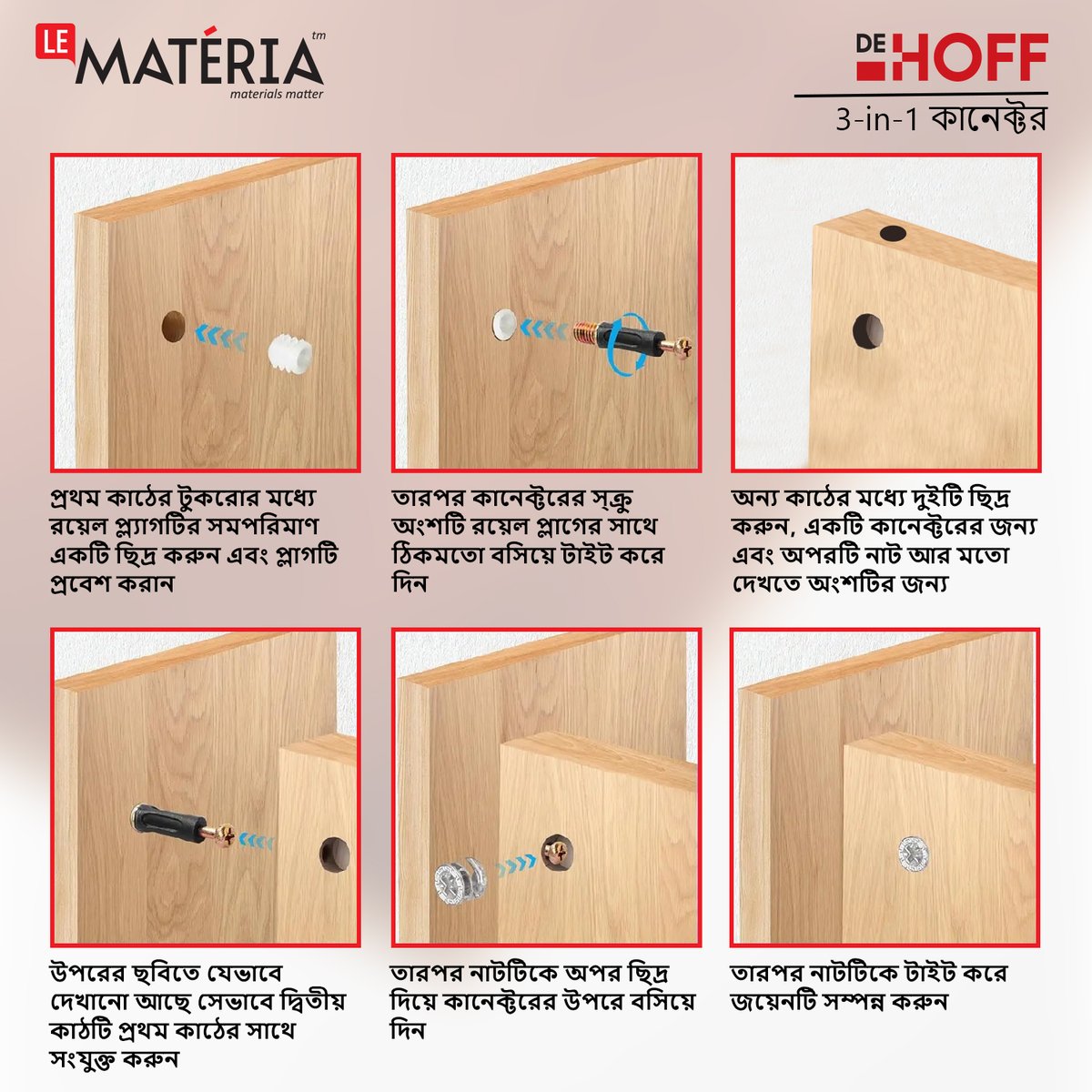 LE MATÉRIA tm
materials matter

DE HOFF
3-in-1 কানেক্টর

প্রথম কাঠের টুকরোর মধ্যে রয়েল প্ল্যাগটির সমপরিমাণ একটি ছিদ্র করুন এবং প্লাগটি প্রবেশ করান

তারপর কানেক্টরের স্ক্রু অংশটি রয়েল প্লাগের সাথে ঠিকমতো বসিয়ে টাইট করে দিন

অন্য কাঠের মধ্যে দুইটি ছিদ্র করুন, একটি কানেক্টরের জন্য এবং অপরটি নাট আর মতো দেখতে অংশটির জন্য

উপরের ছবিতে যেভাবে দেখানো আছে সেভাবে দ্বিতীয় কাঠটি প্রথম কাঠের সাথে সংযুক্ত করুন

তারপর নাটটিকে অপর ছিদ্র দিয়ে কানেক্টরের উপরে বসিয়ে দিন

তারপর নাটটিকে টাইট করে জয়েনটি সম্পন্ন করুন