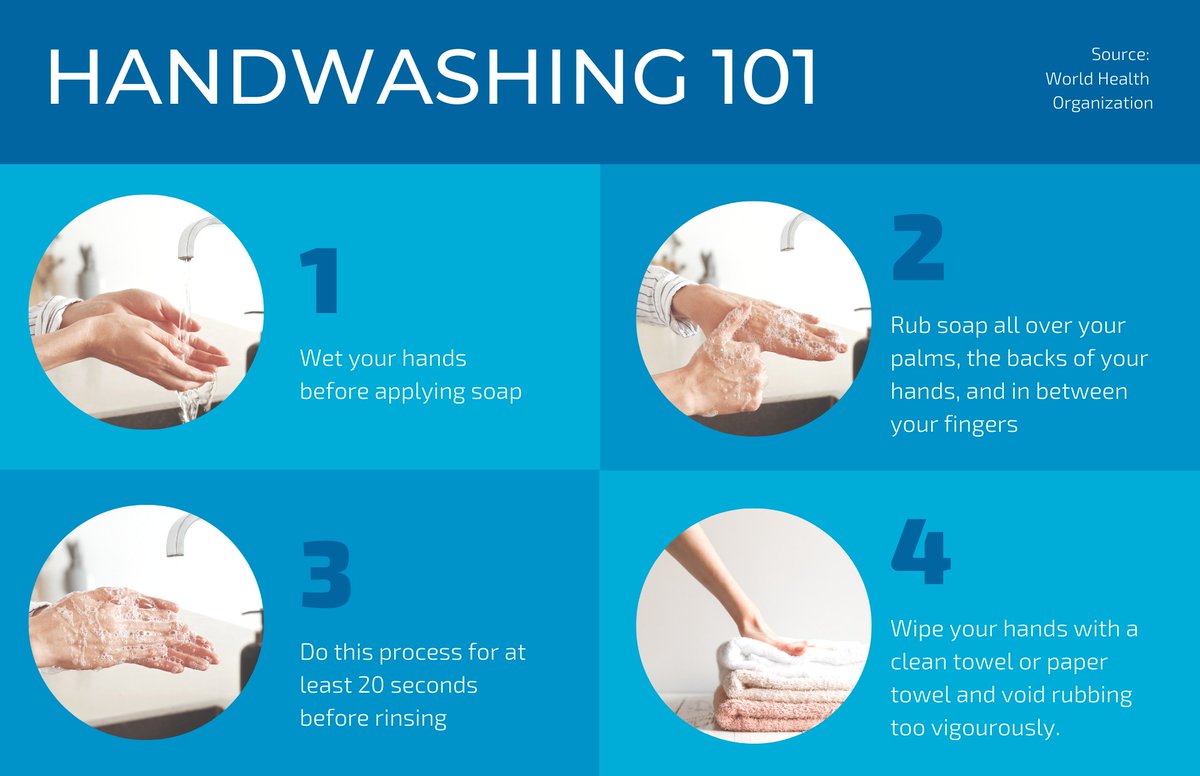 HANDWASHING 101

Source:
World Health
Organization

1

Wet your hands before applying soap

2

Rub soap all over your palms, the backs of your hands, and in between your fingers

3

Do this process for at least 20 seconds before rinsing

4

Wipe your hands with a clean towel or paper towel and void rubbing too vigourously.