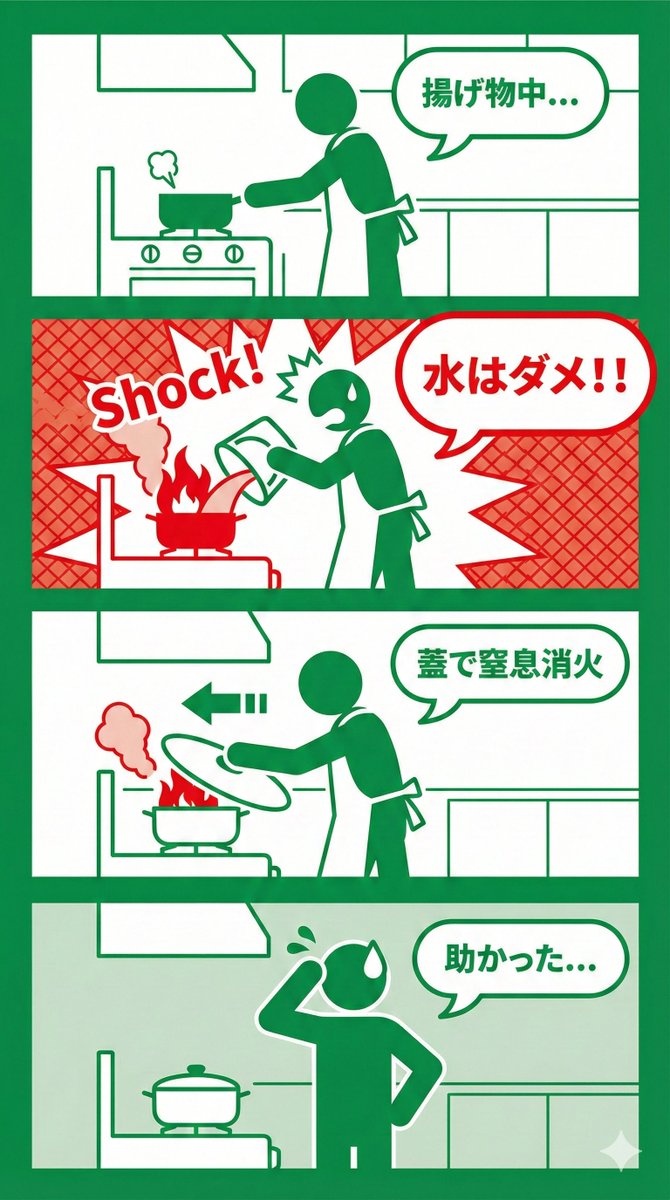 揚げ物中…

Shock!

水はダメ!!

蓋で窒息消火

助かった…