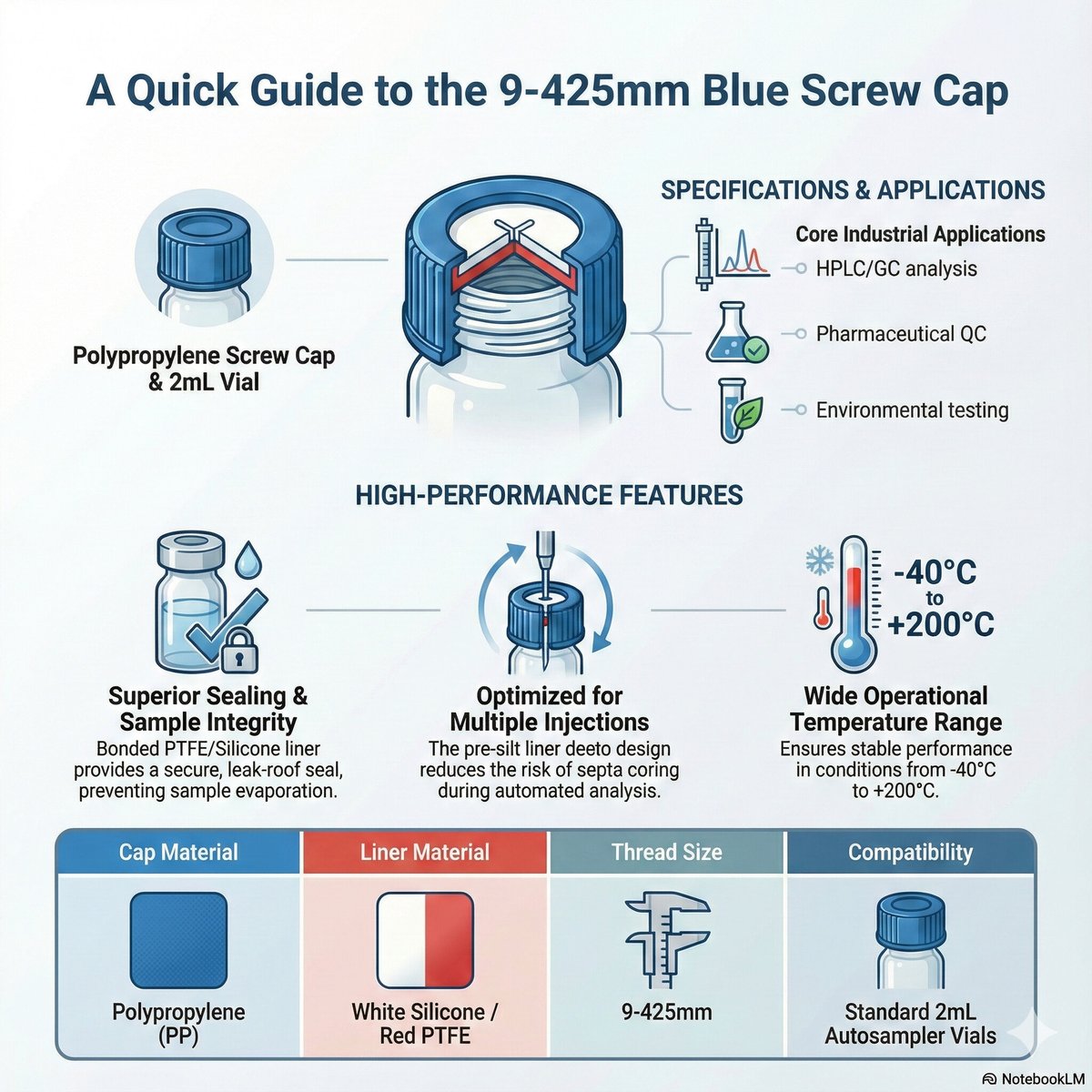 A Quick Guide to the 9-425mm Blue Screw Cap

Polypropylene Screw Cap & 2mL Vial

SPECIFICATIONS & APPLICATIONS

Core Industrial Applications

HPLC/GC analysis

Pharmaceutical QC

Environmental testing

HIGH-PERFORMANCE FEATURES

Superior Sealing & Sample Integrity
Bonded PTFE/Silicone liner provides a secure, leak-roof seal, preventing sample evaporation.

Optimized for Multiple Injections
The pre-silt liner deeto design reduces the risk of septa coring during automated analysis.

-40°C to +200°C

Wide Operational Temperature Range
Ensures stable performance in conditions from -40°C to +200°C.

| Cap Material | Liner Material | Thread Size | Compatibility |
|---|---|---|---|
| Polypropylene (PP) | White Silicone / Red PTFE | 9-425mm | Standard 2mL Autosampler Vials |

NotebookLM