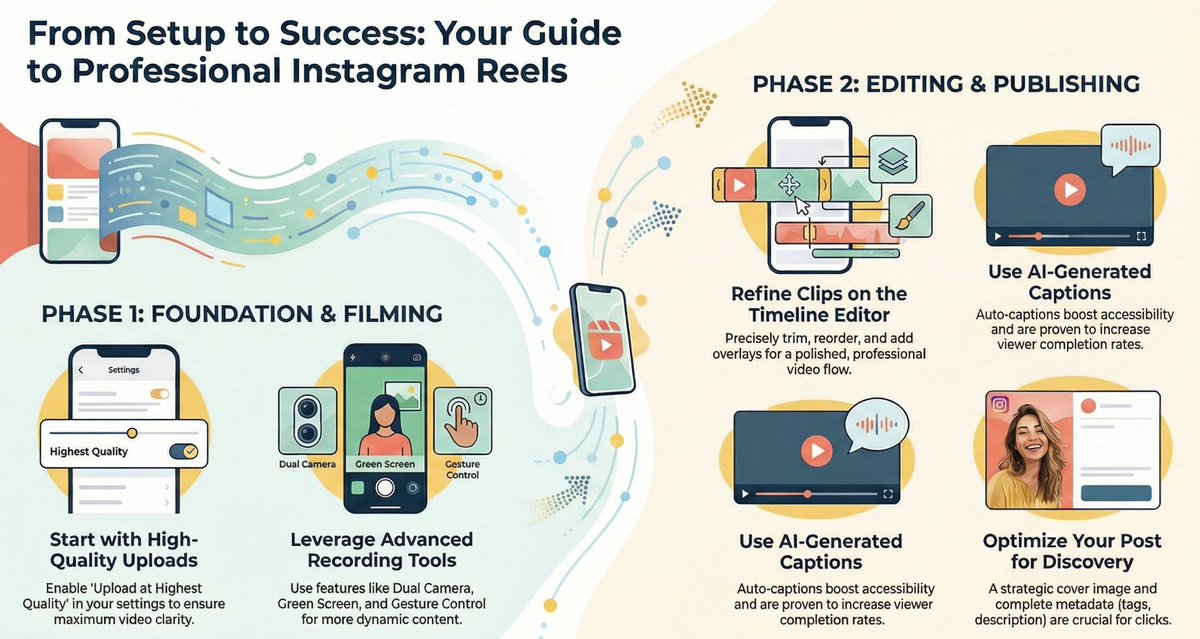 From Setup to Success: Your Guide to Professional Instagram Reels

PHASE 1: FOUNDATION & FILMING

Settings

Highest Quality

Start with High-Quality Uploads

Enable 'Upload at Highest Quality' in your settings to ensure maximum video clarity.

Dual Camera

Green Screen

Gesture Control

Leverage Advanced Recording Tools

Use features like Dual Camera, Green Screen, and Gesture Control for more dynamic content.

PHASE 2: EDITING & PUBLISHING

Refine Clips on the Timeline Editor

Precisely trim, reorder, and add overlays for a polished, professional video flow.

Use AI-Generated Captions

Auto-captions boost accessibility and are proven to increase viewer completion rates.

Use AI-Generated Captions

Auto-captions boost accessibility and are proven to increase viewer completion rates.

Optimize Your Post for Discovery

A strategic cover image and complete metadata (tags, description) are crucial for clicks.