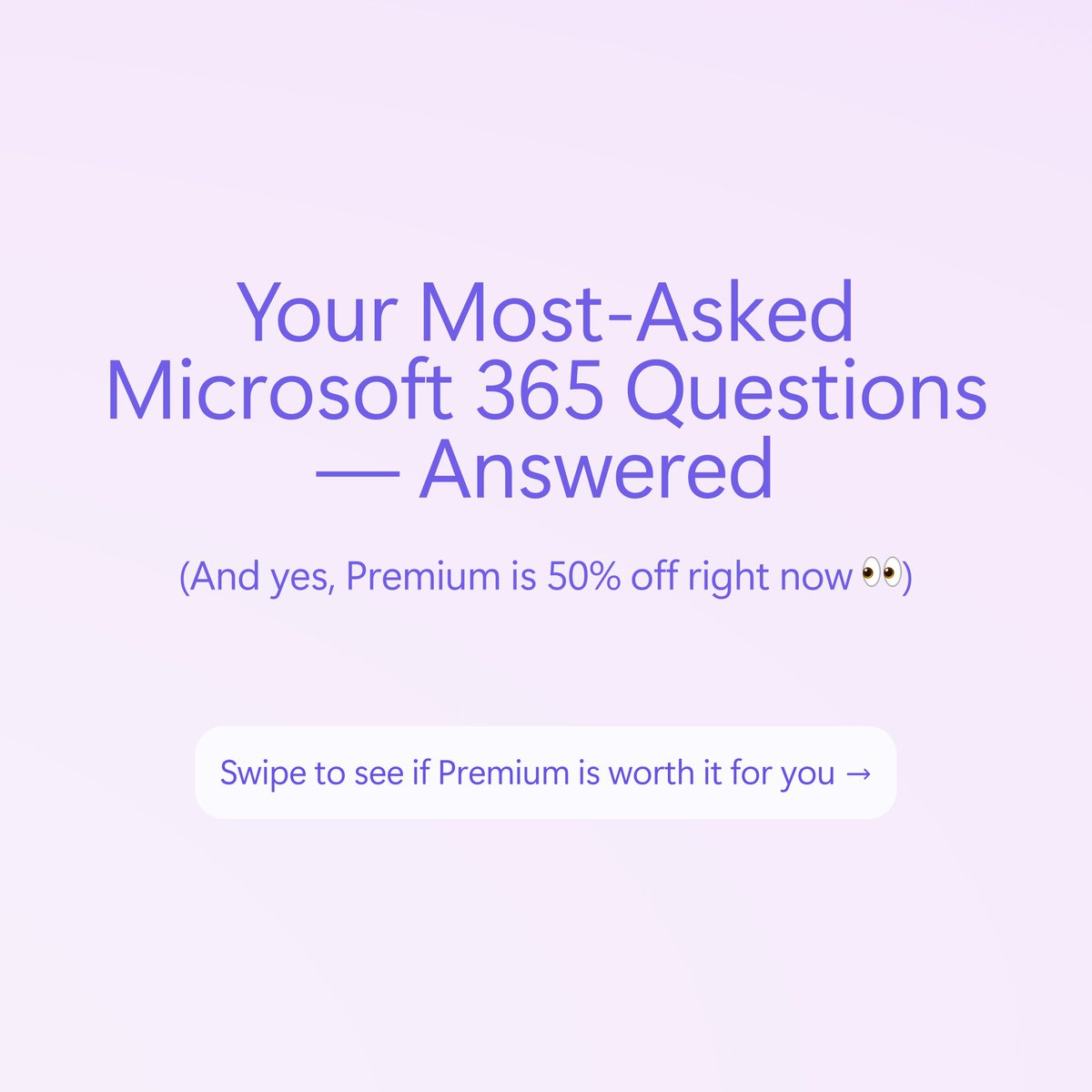 Your Most-Asked Microsoft 365 Questions — Answered

(And yes, Premium is 50% off right now 👀)

Swipe to see if Premium is worth it for you →