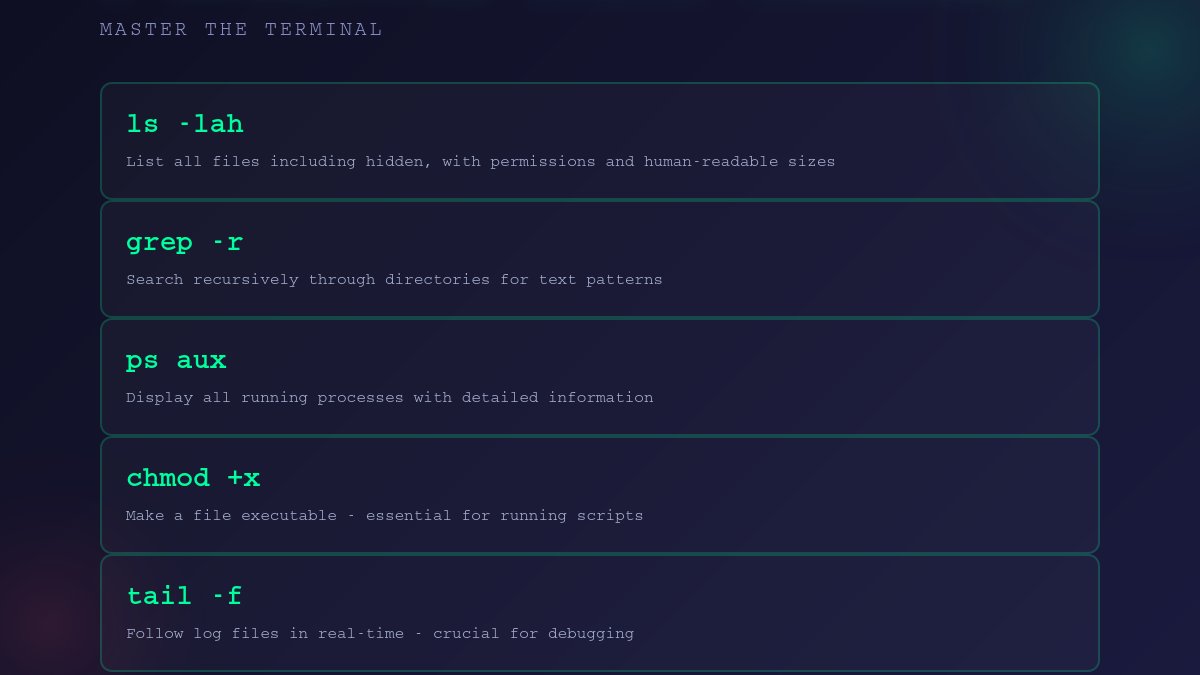 MASTER THE TERMINAL

ls -lah

List all files including hidden, with permissions and human-readable sizes

grep -r

Search recursively through directories for text patterns

ps aux

Display all running processes with detailed information

chmod +x

Make a file executable - essential for running scripts

tail -f

Follow log files in real-time - crucial for debugging