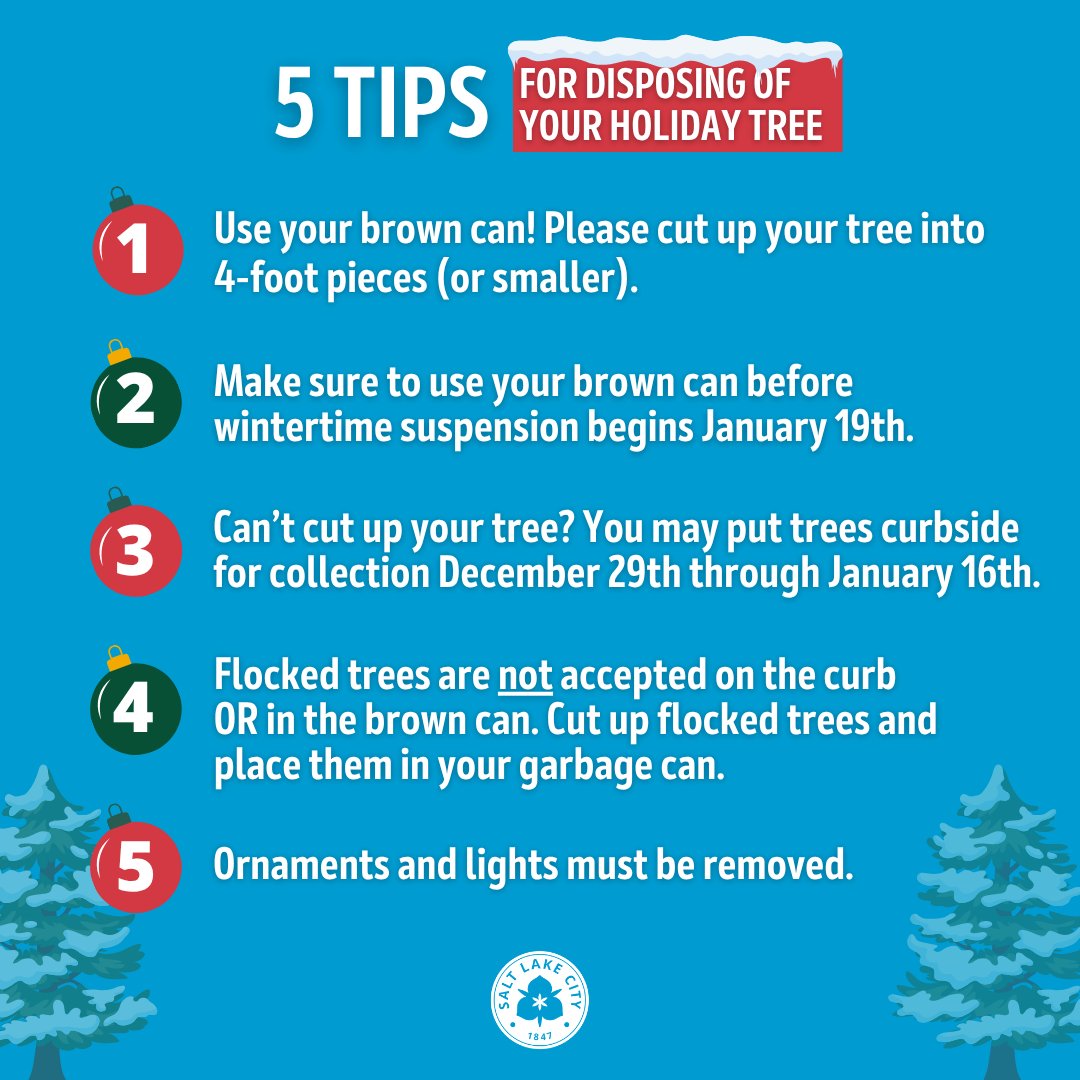 5 TIPS FOR DISPOSING OF YOUR HOLIDAY TREE

1 Use your brown can! Please cut up your tree into 4-foot pieces (or smaller).

2 Make sure to use your brown can before wintertime suspension begins January 19th.

3 Can't cut up your tree? You may put trees curbside for collection December 29th through January 16th.

4 Flocked trees are not accepted on the curb OR in the brown can. Cut up flocked trees and place them in your garbage can.

5 Ornaments and lights must be removed.

SALT LAKE CITY 1847