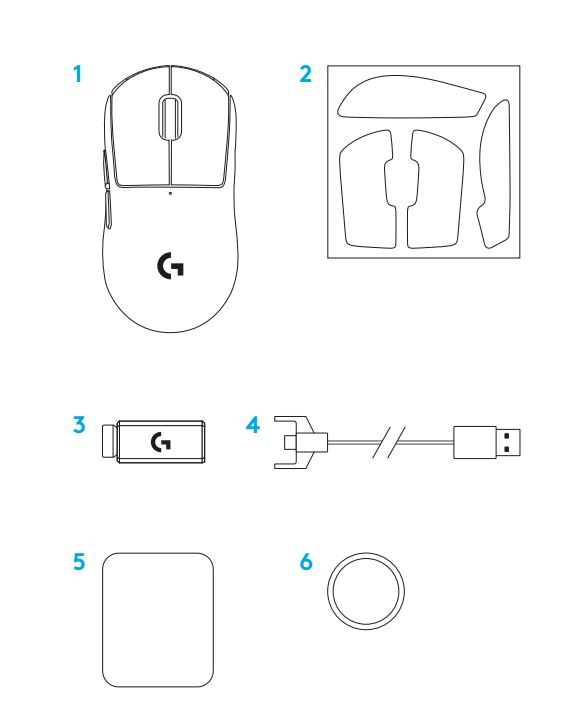 1
G
2
3
G
4
5
6