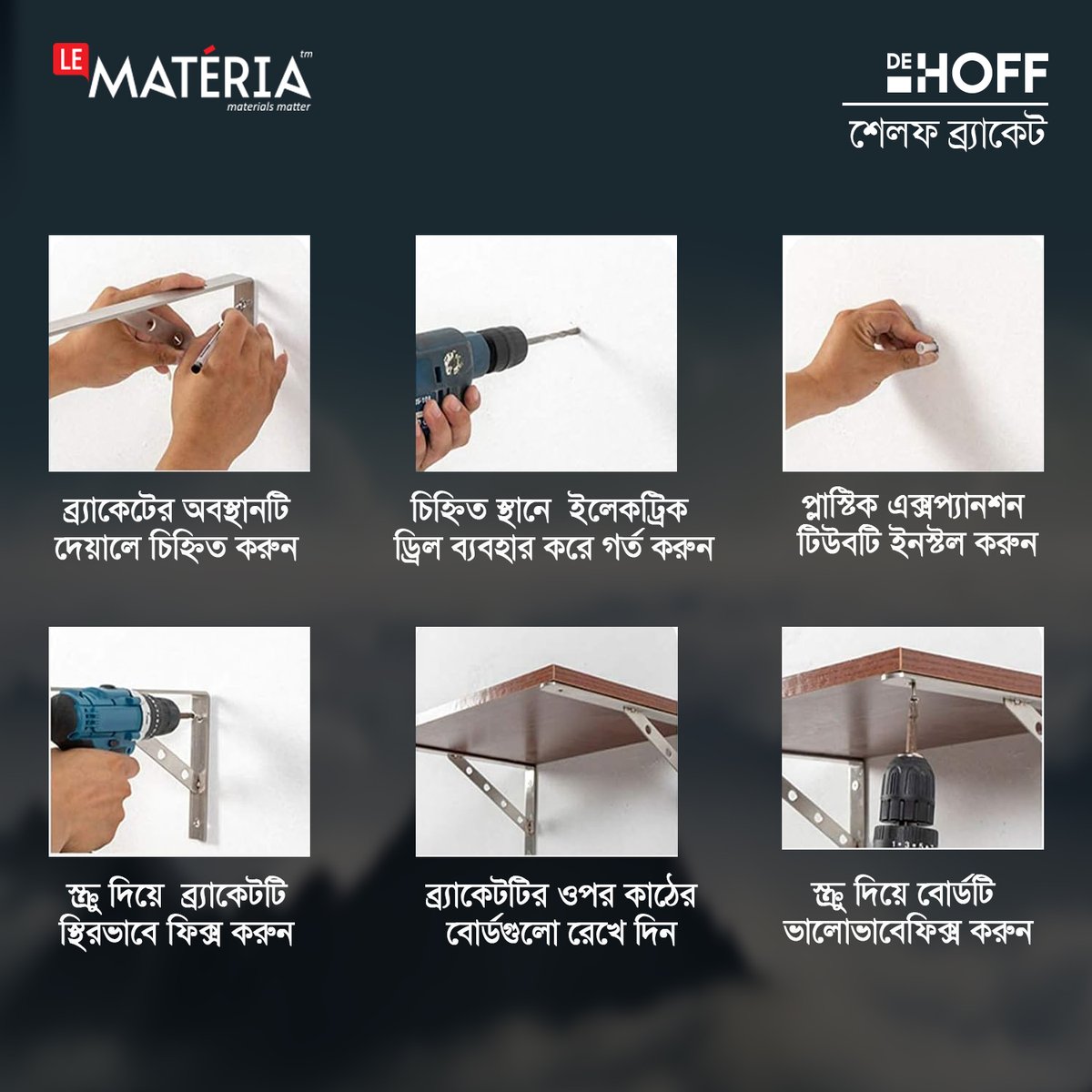 LE MATÉRIA tm
materials matter

DE HOFF
শেলফ ব্র্যাকেট

ব্র্যাকেটের অবস্থানটি দেয়ালে চিহ্নিত করুন

চিহ্নিত স্থানে ইলেকট্রিক ড্রিল ব্যবহার করে গর্ত করুন

প্লাস্টিক এক্সপ্যানশন টিউবটি ইনস্টল করুন

স্ক্রু দিয়ে ব্র্যাকেটটি স্থিরভাবে ফিক্স করুন

ব্র্যাকেটটির ওপর কাঠের বোর্ডগুলো রেখে দিন

স্ক্রু দিয়ে বোর্ডটি ভালোভাবেফিক্স করুন