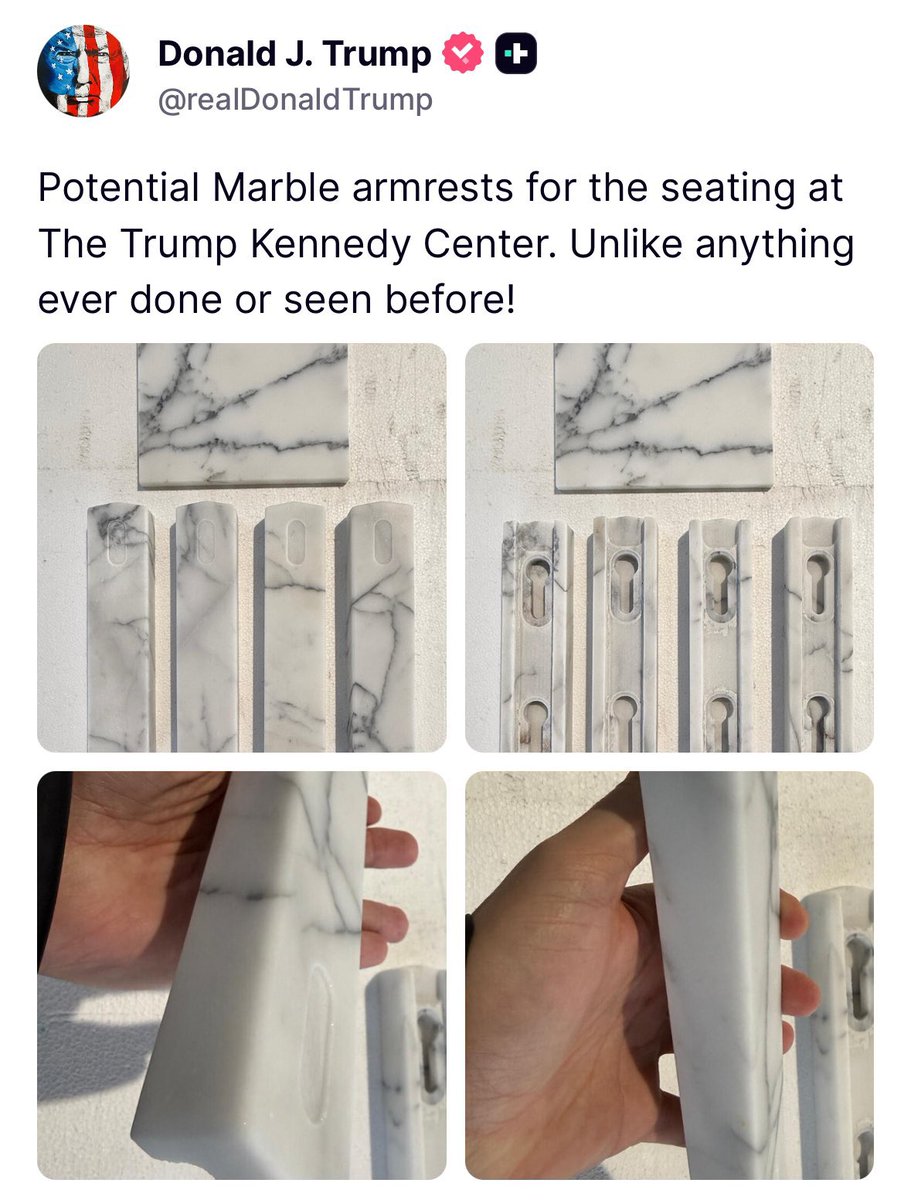 Donald J. Trump
@realDonaldTrump

Potential Marble armrests for the seating at The Trump Kennedy Center. Unlike anything ever done or seen before!