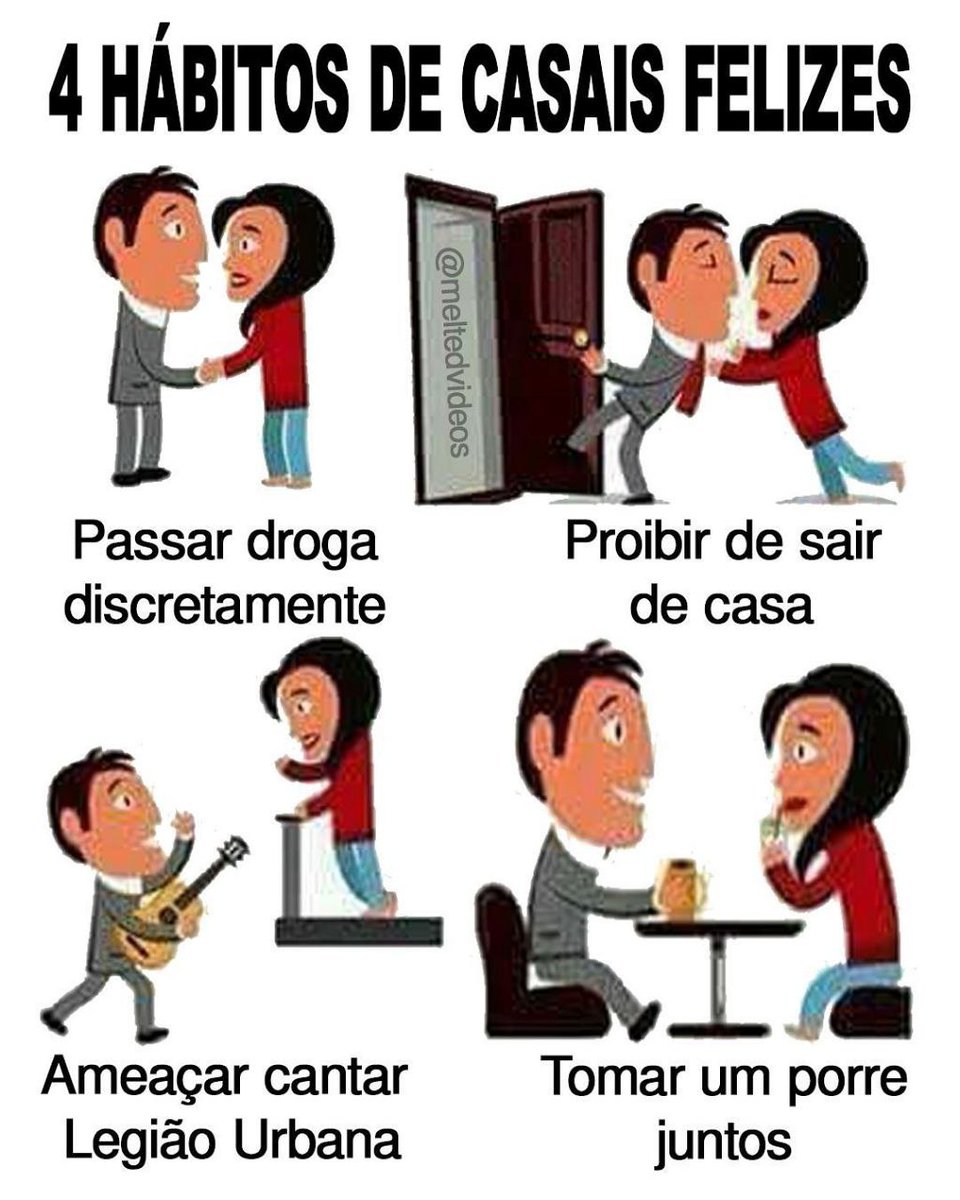 4 HÁBITOS DE CASAIS FELIZES

@meltedvideos

Passar droga discretamente

Proibir de sair de casa

Ameaçar cantar Legião Urbana

Tomar um porre juntos