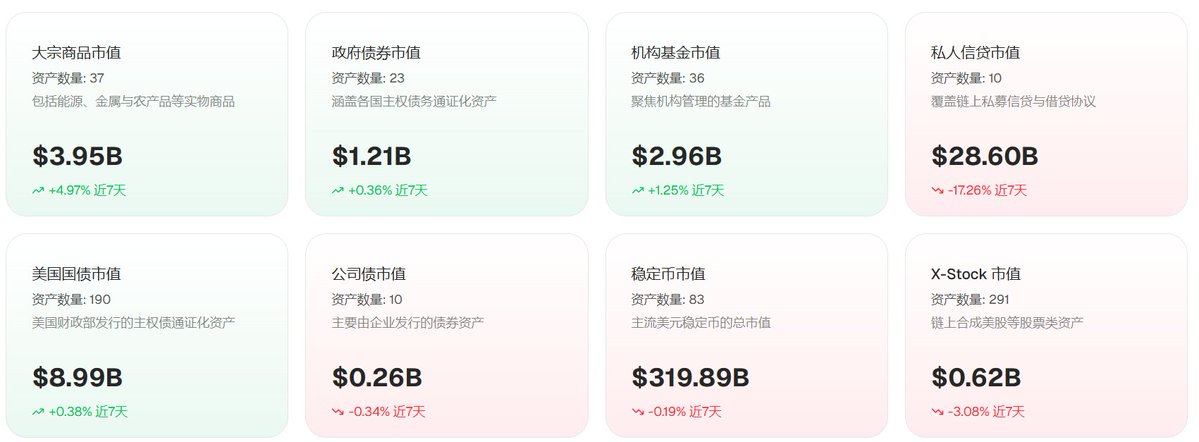 大宗商品市值
资产数量: 37
包括能源、金属与农产品等实物商品

$3.95B

+4.97% 近7天

政府债券市值
资产数量: 23
涵盖各国主权债务通证化资产

$1.21B

+0.36% 近7天

机构基金市值
资产数量: 36
聚焦机构管理的基金产品

$2.96B

+1.25% 近7天

私人信贷市值
资产数量: 10
覆盖链上私募信贷与借贷协议

$28.60B

-17.26% 近7天

美国国债市值
资产数量: 190
美国财政部发行的主权债通证化资产

$8.99B

+0.38% 近7天

公司债市值
资产数量: 10
主要由企业发行的债券资产

$0.26B

-0.34% 近7天

稳定币市值
资产数量: 83
主流美元稳定币的总市值

$319.89B

-0.19% 近7天

X-Stock 市值
资产数量: 291
链上合成美股等股票类资产

$0.62B

-3.08% 近7天