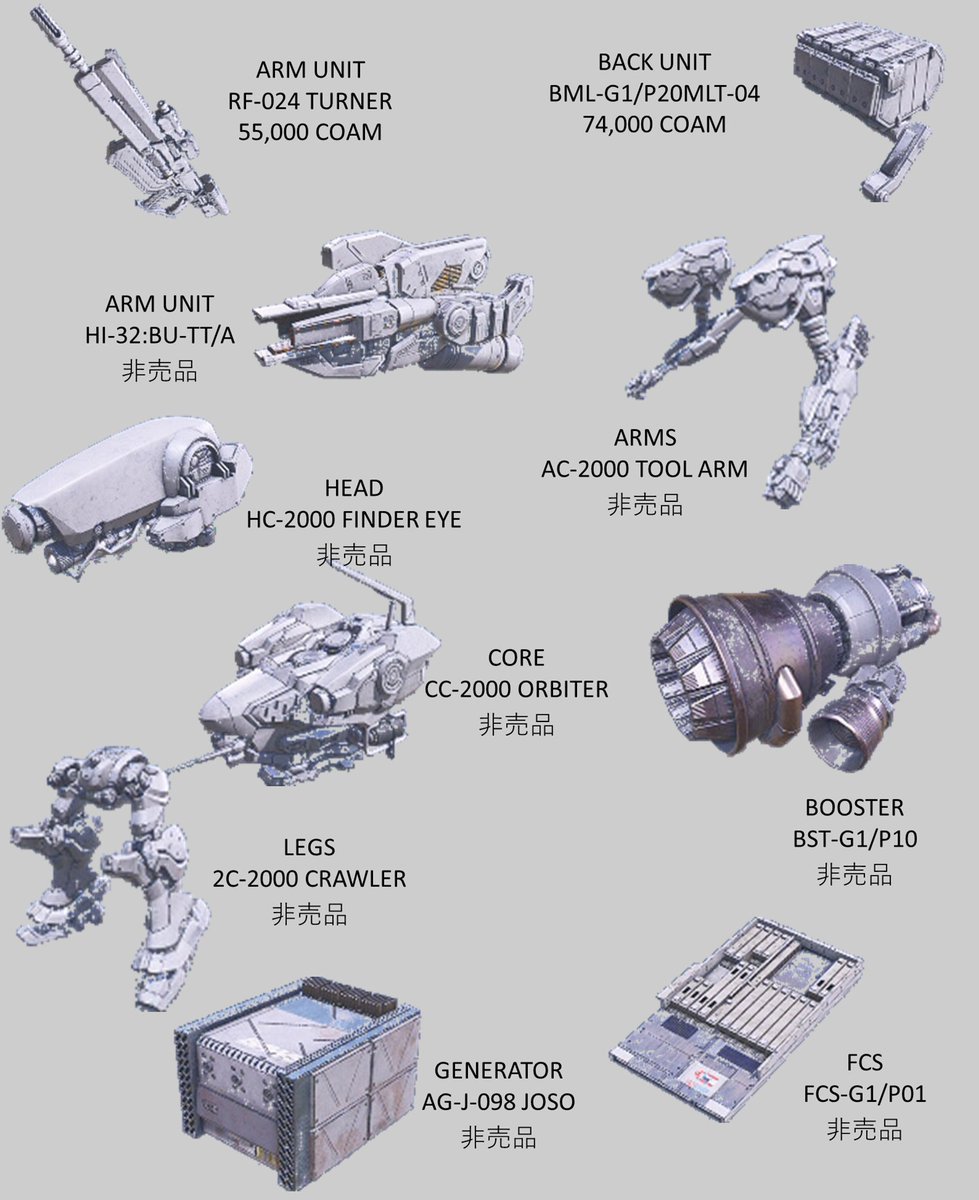 ARM UNIT
RF-024 TURNER
55,000 COAM

BACK UNIT
BML-G1/P20MLT-04
74,000 COAM

ARM UNIT
HI-32:BU-TT/A
非売品

ARMS
AC-2000 TOOL ARM
非売品

HEAD
HC-2000 FINDER EYE
非売品

CORE
CC-2000 ORBITER
非売品

BOOSTER
BST-G1/P10
非売品

LEGS
2C-2000 CRAWLER
非売品

GENERATOR
AG-J-098 JOSO
非売品

FCS
FCS-G1/P01
非売品