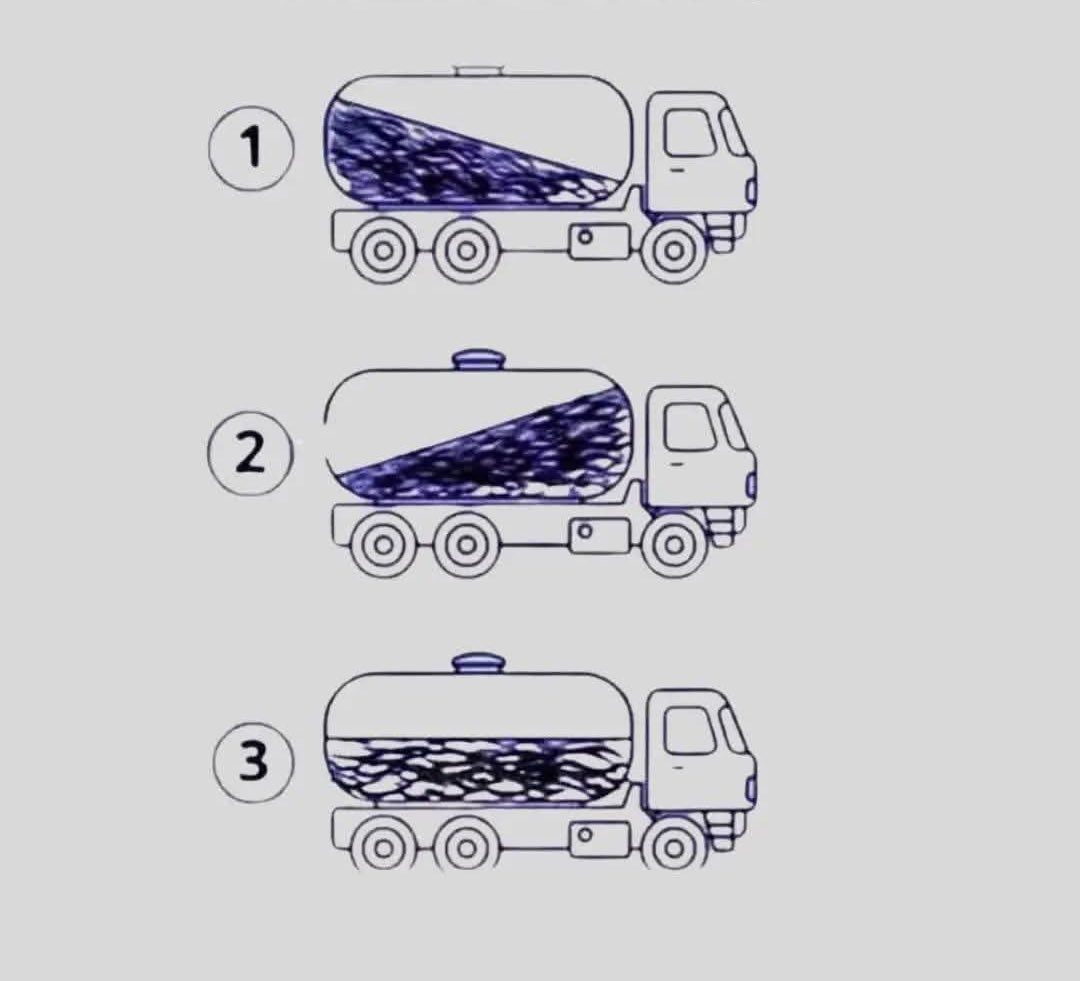 1

2

3