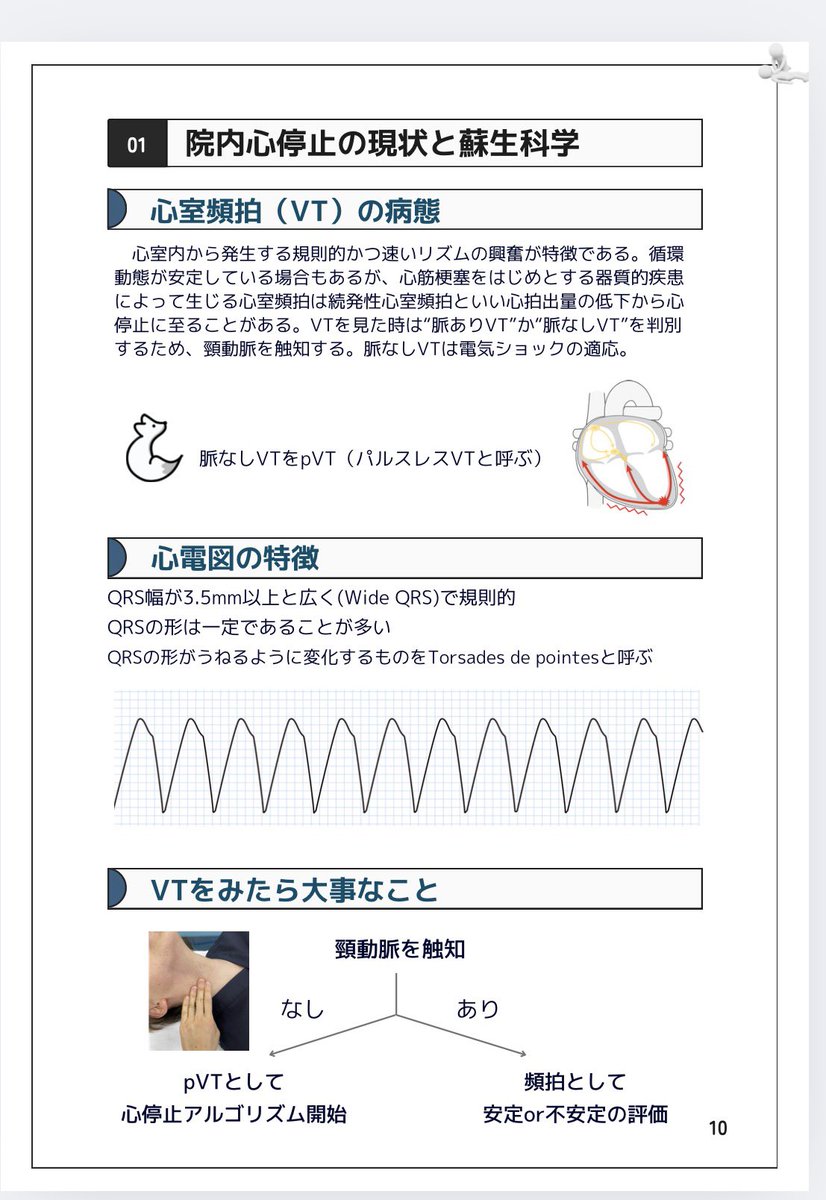 01 院内心停止の現状と蘇生科学

心室頻拍（VT）の病態

心室内から発生する規則的かつ速いリズムの興奮が特徴である。循環動態が安定している場合もあるが、心筋梗塞をはじめとする器質的疾患によって生じる心室頻拍は続発性心室頻拍といい心拍出量の低下から心停止に至ることがある。VTを見た時は"脈ありVT"か"脈なしVT"を判別するため、頸動脈を触知する。脈なしVTは電気ショックの適応。

脈なしVTをpVT（パルスレスVTと呼ぶ）

心電図の特徴

QRS幅が3.5mm以上と広く(Wide QRS)で規則的
QRSの形は一定であることが多い
QRSの形がうねるように変化するものをTorsades de pointesと呼ぶ

VTをみたら大事なこと

頸動脈を触知

なし

あり

pVTとして
心停止アルゴリズム開始

頻拍として
安定or不安定の評価

10